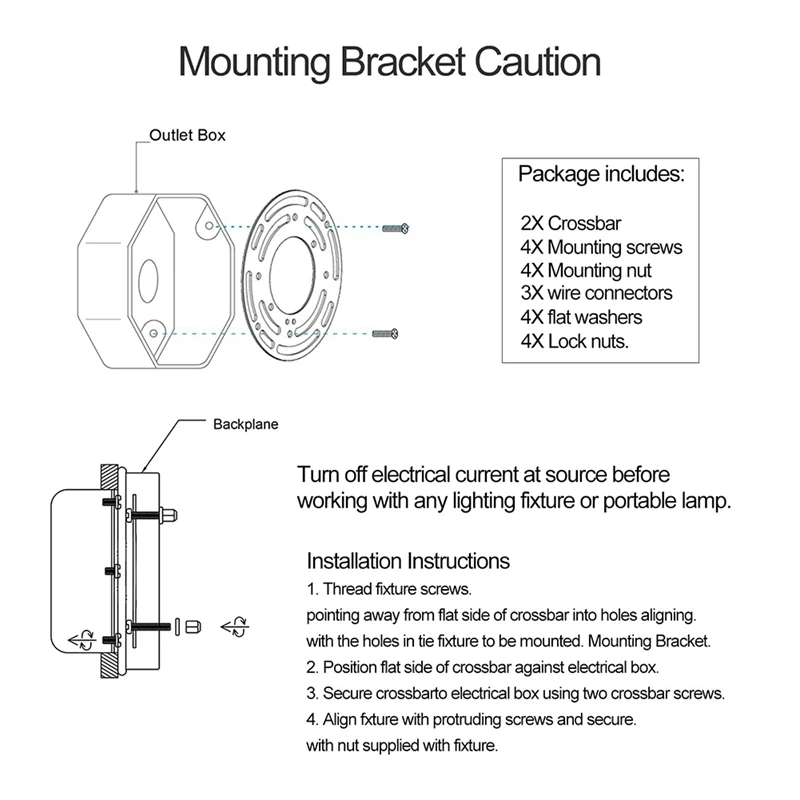 Mounting Bracket Caution

Outlet Box

Package includes:

2X Crossbar
4X Mounting screws
4X Mounting nut
3X wire connectors
4X flat washers
4X Lock nuts.

Backplane

Turn off electrical current at source before working with any lighting fixture or portable lamp.

Installation Instructions
1. Thread fixture screws.
pointing away from flat side of crossbar into holes aligning.
with the holes in tie fixture to be mounted. Mounting Bracket.
2. Position flat side of crossbar against electrical box.
3. Secure crossbarto electrical box using two crossbar screws.
4. Align fxture with protruding screws and secure.
with nut supplied with fixture.