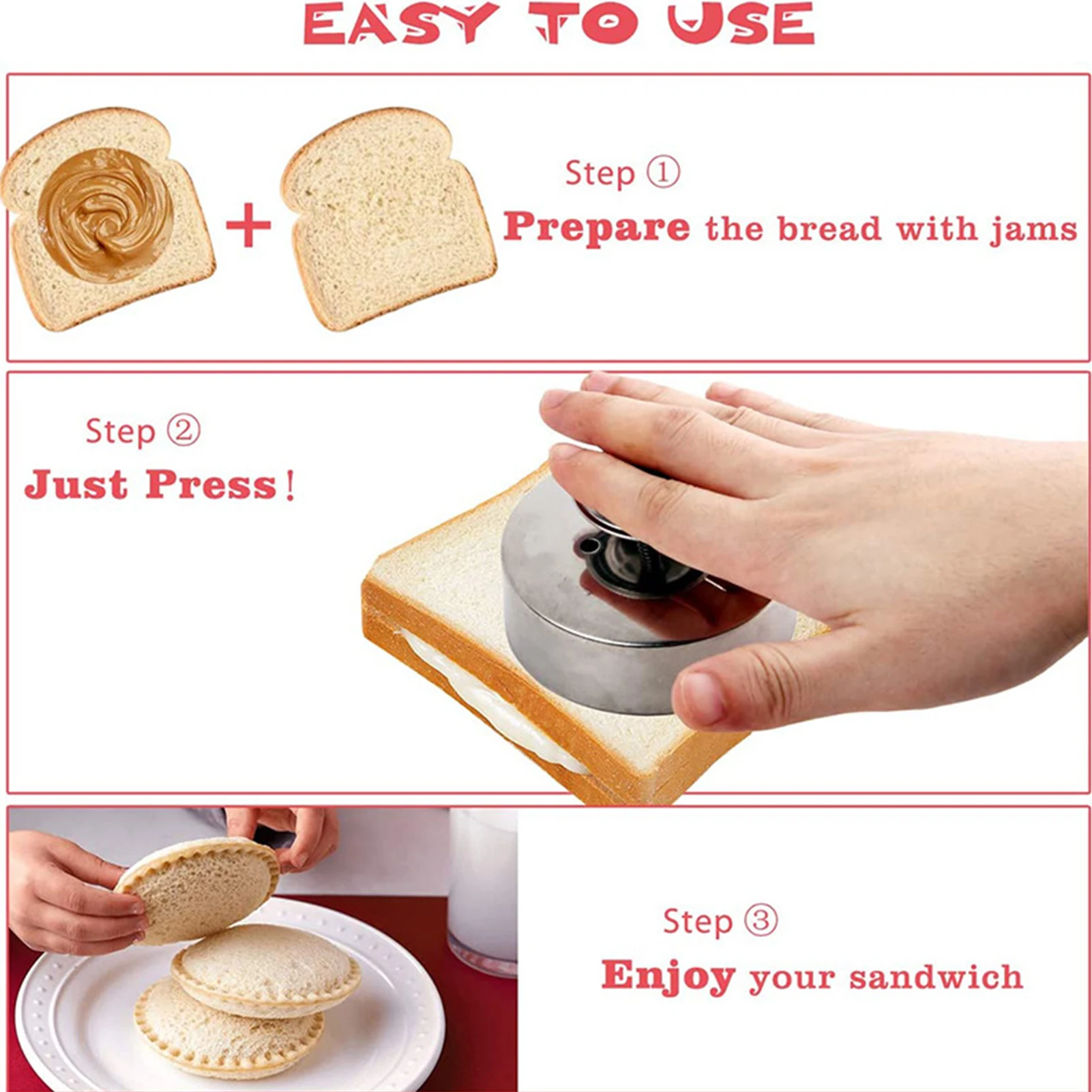 EASY TO USE

+

Step ①
Prepare the bread with jams

Step ②
Just Press!

Step ③
Enjoy your sandwich