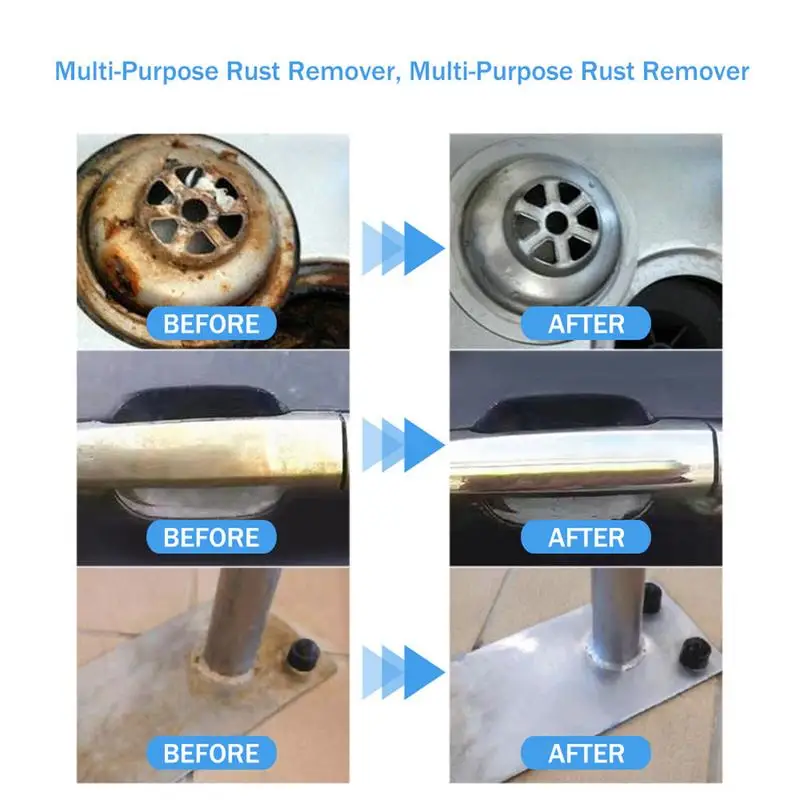 Multi-Purpose Rust Remover, Multi-Purpose Rust Remover

BEFORE

AFTER

BEFORE

AFTER

BEFORE

AFTER