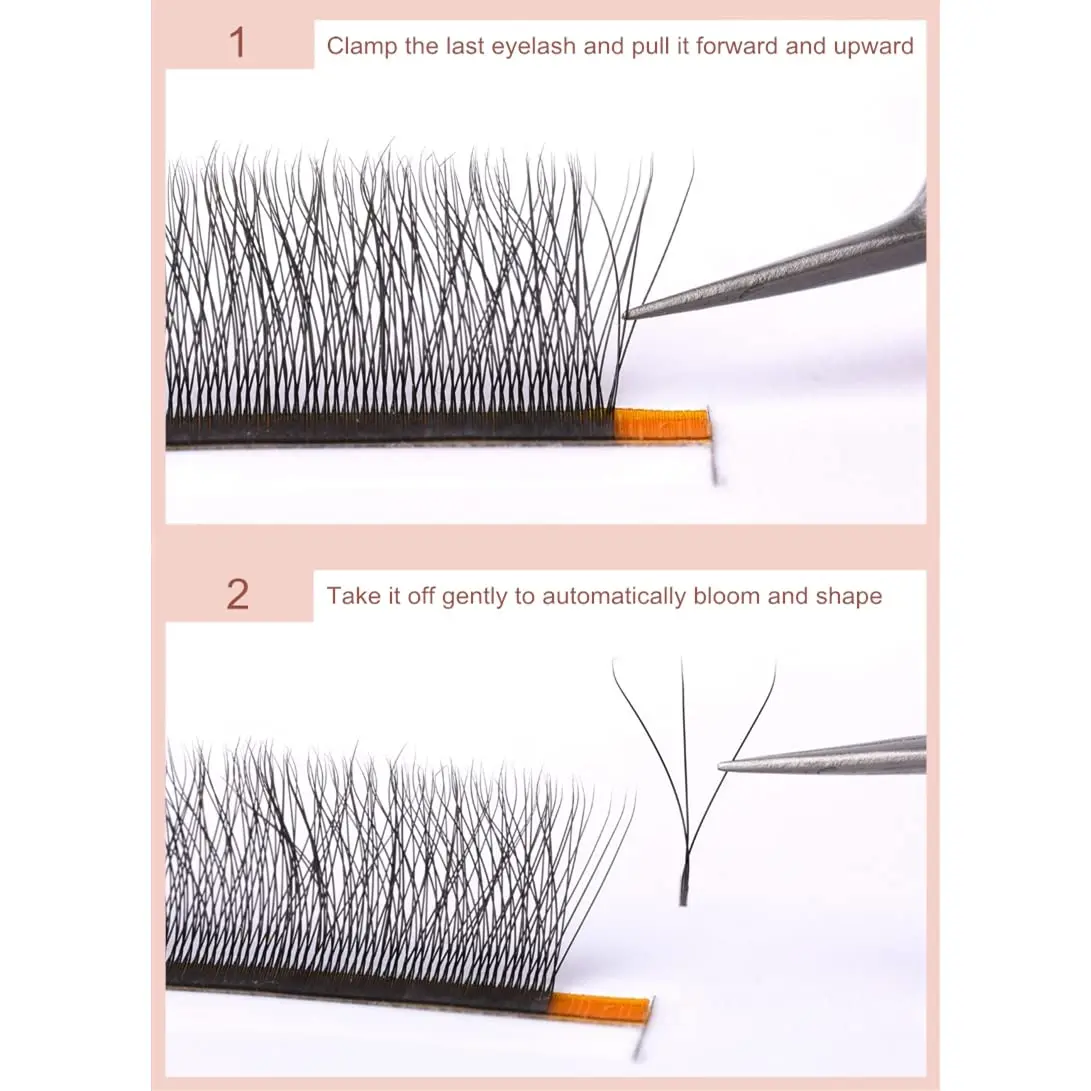 1

Clamp the last eyelash and pull it forward and upward

2

Take it off gently to automatically bloom and shape