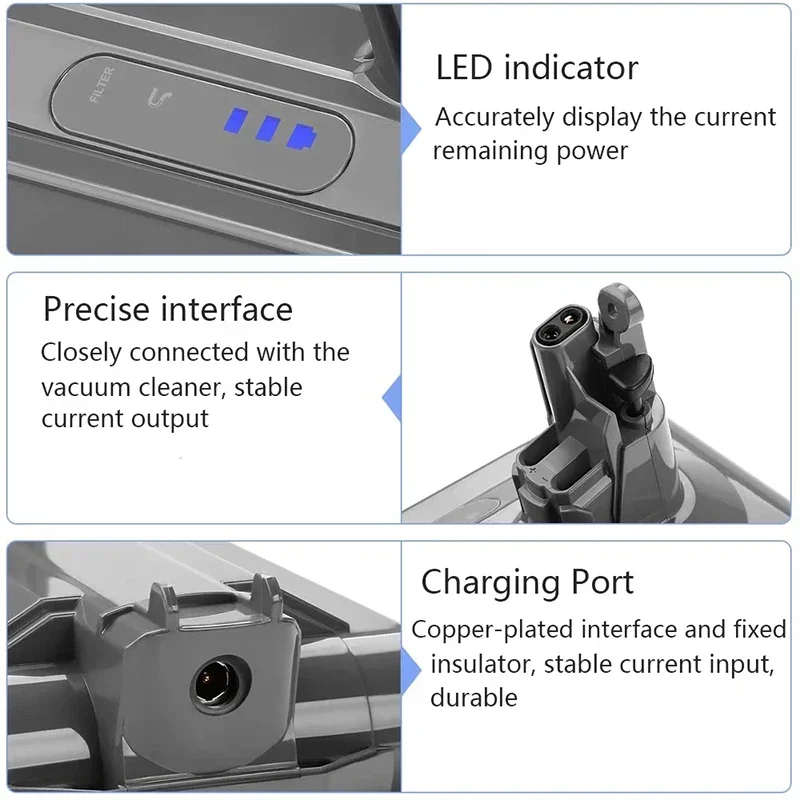 FILTER

LED indicator

Accurately display the current remaining power

Precise interface

Closely connected with the vacuum cleaner, stable current output

Charging Port

Copper-plated interface and fixed insulator, stable current input, durable