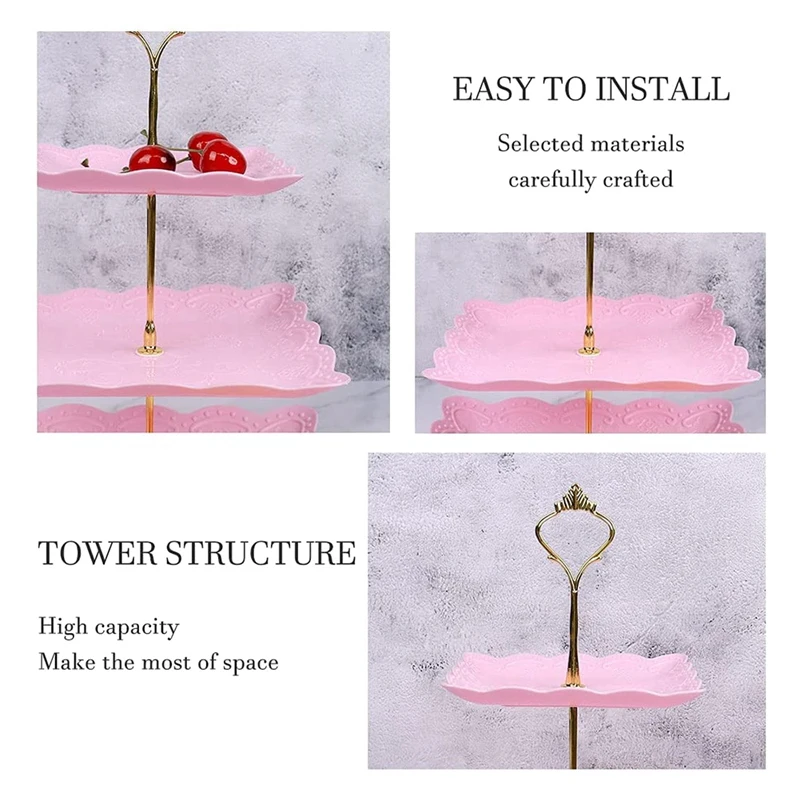 EASY TO INSTALL

Selected materials
carefully crafted

TOWER STRUCTURE

High capacity
Make the most of space