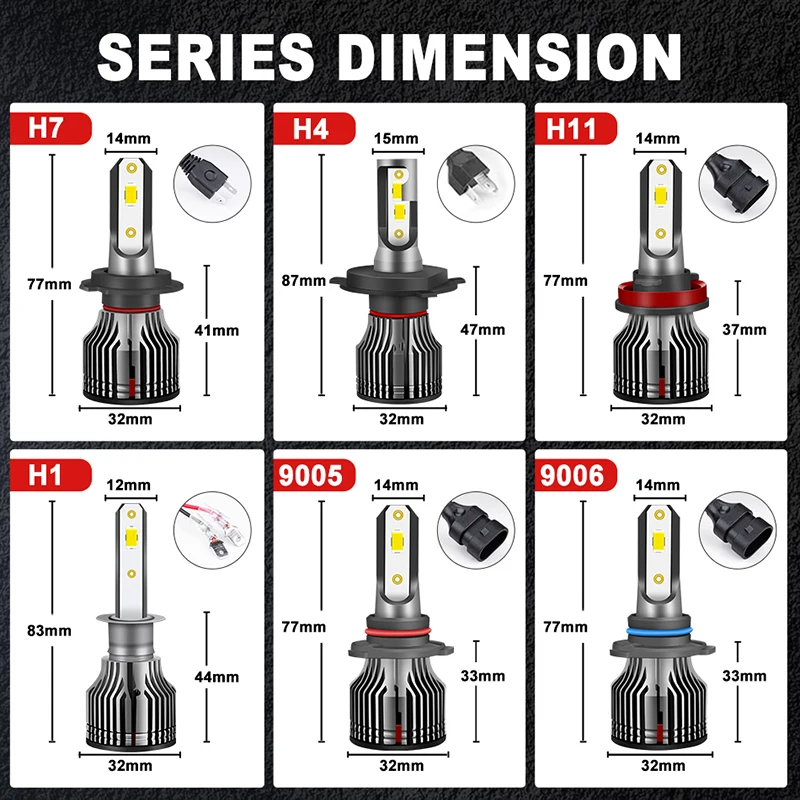 SERIES DIMENSION

H7
14mm
77mm
41mm
32mm

H4
15mm
87mm
47mm
32mm

H11
14mm
77mm
37mm
32mm

H1
12mm
83mm
44mm
32mm

9005
14mm
77mm
33mm
32mm

9006
14mm
77mm
33mm
32mm