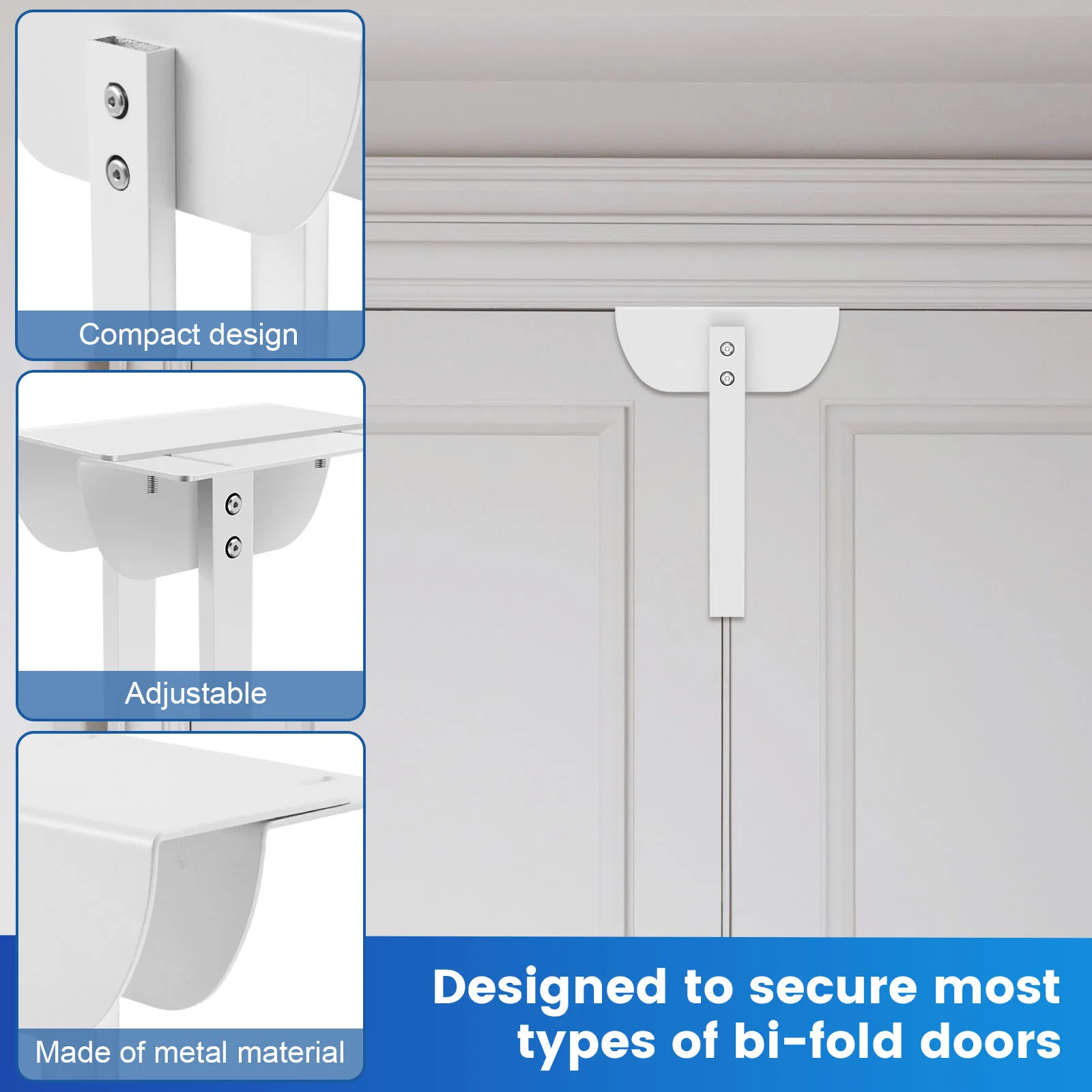 Compact design

Adjustable

Made of metal material

Designed to secure most types of bi-fold doors