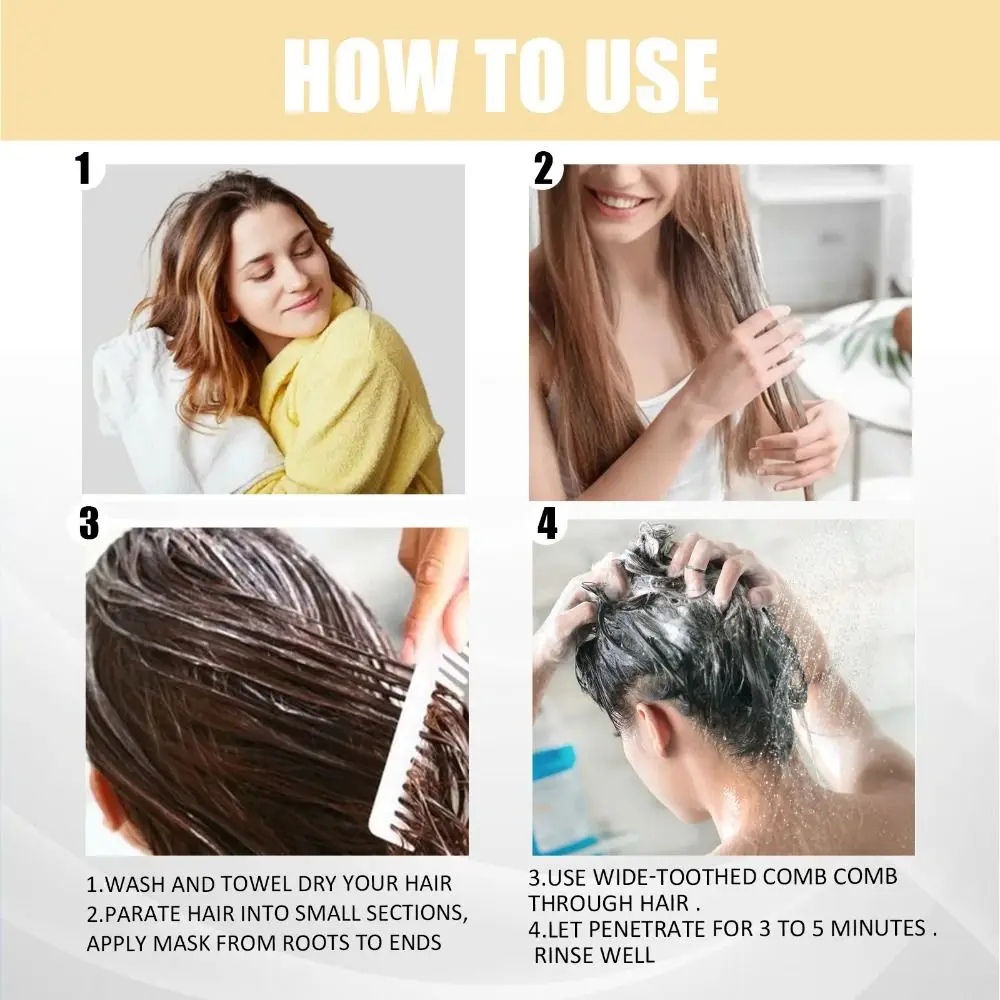 HOW TO USE

1

2

3

4

1.WASH AND TOWEL DRY YOUR HAIR
2.PARATE HAIR INTO SMALL SECTIONS, APPLY MASK FROM ROOTS TO ENDS

3.USE WIDE-TOOTHED COMB COMB THROUGH HAIR .
4.LET PENETRATE FOR 3 TO 5 MINUTES . RINSE WELL