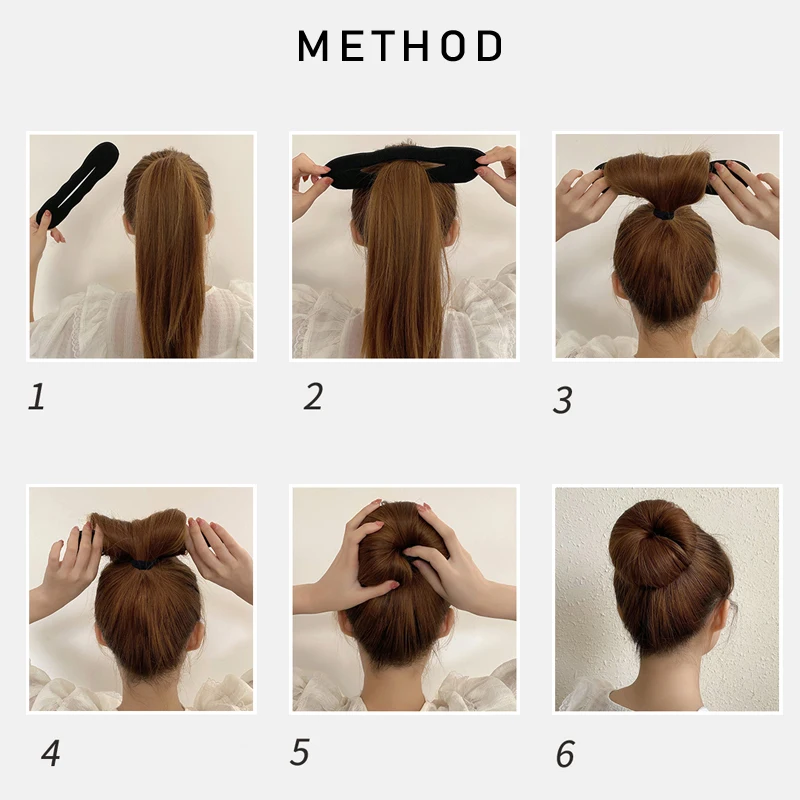 METHOD

1

2

3

4

5

6