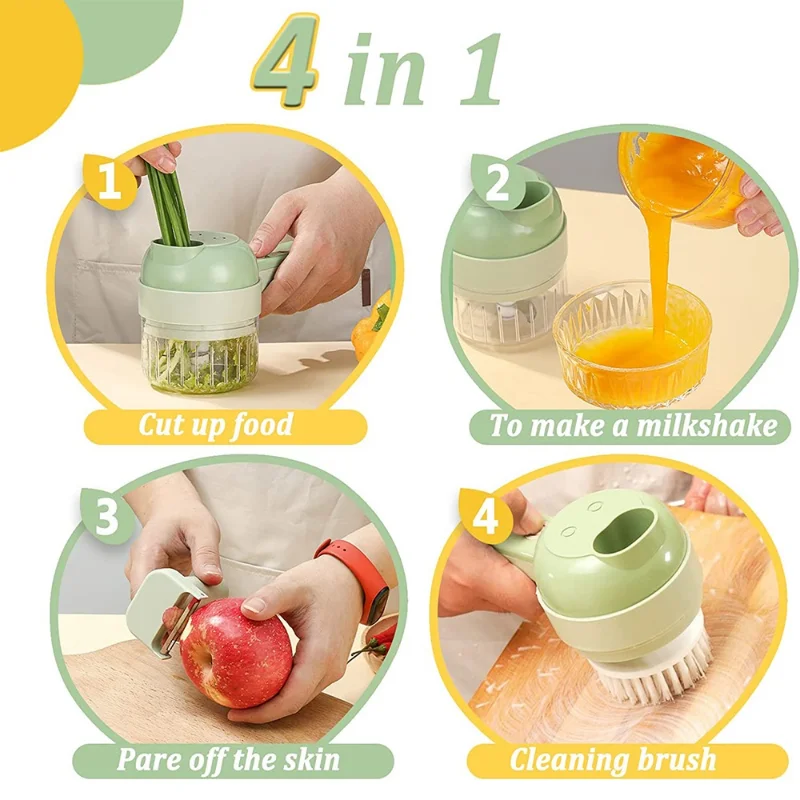 4 in 1

1

Cut up food

2

To make a milkshake

3

Pare off the skin

4

Cleaning brush