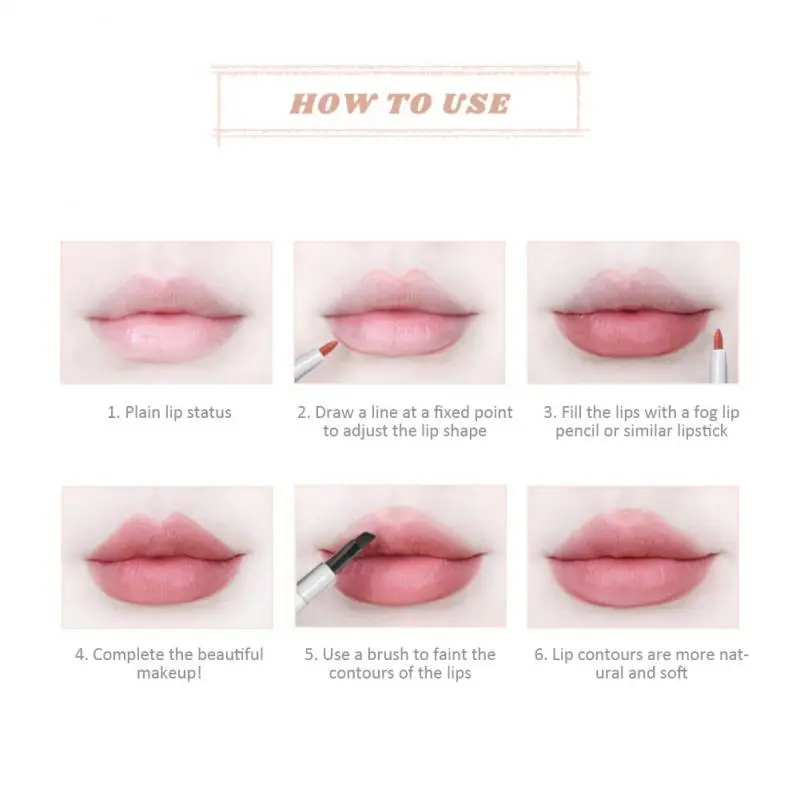 HOW TO USE

1. Plain lip status

2. Draw a line at a fixed point to adjust the lip shape

3. Fill the lips with a fog lip pencil or similar lipstick

4. Complete the beautiful makeup!

5. Use a brush to faint the contours of the lips

6. Lip contours are more natural and soft