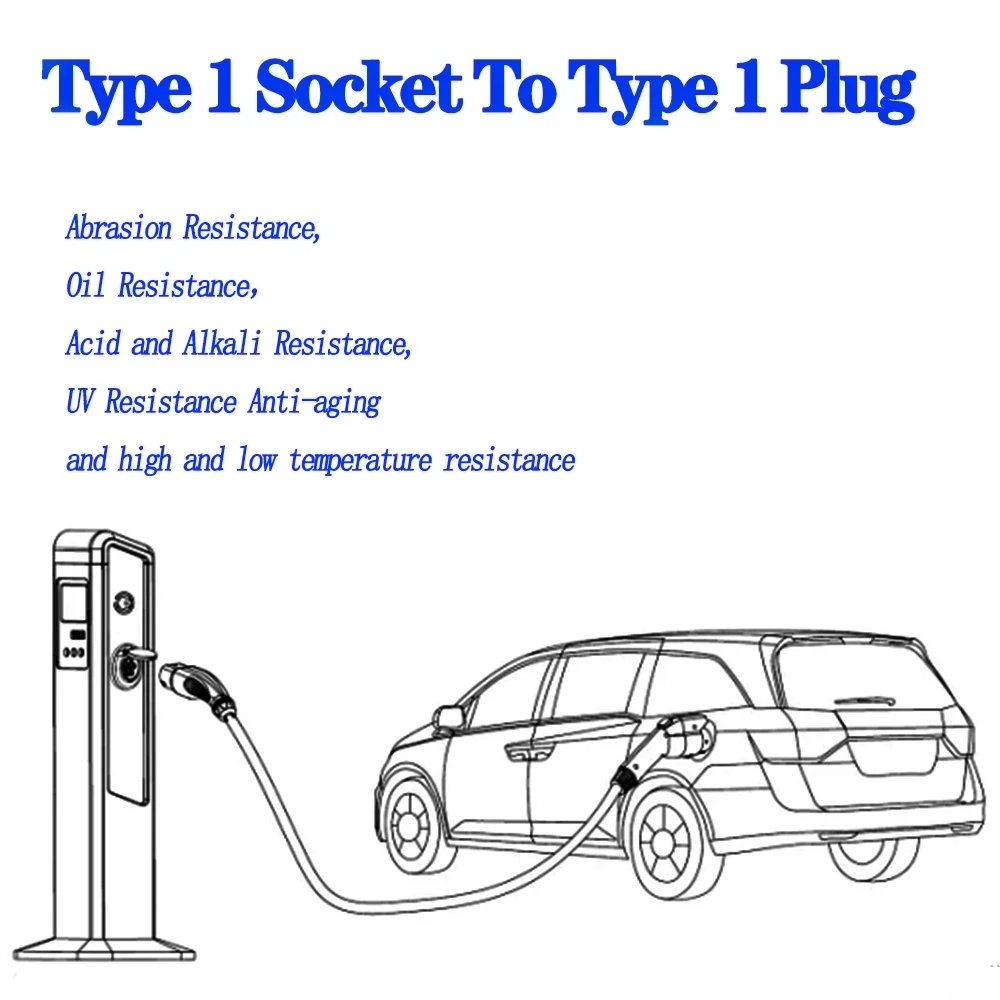 Type 1 Socket To Type 1 Plug

Abrasion Resistance,
Oil Resistance,
Acid and Alkali Resistance,
UV Resistance Anti-aging
and high and low temperature resistance