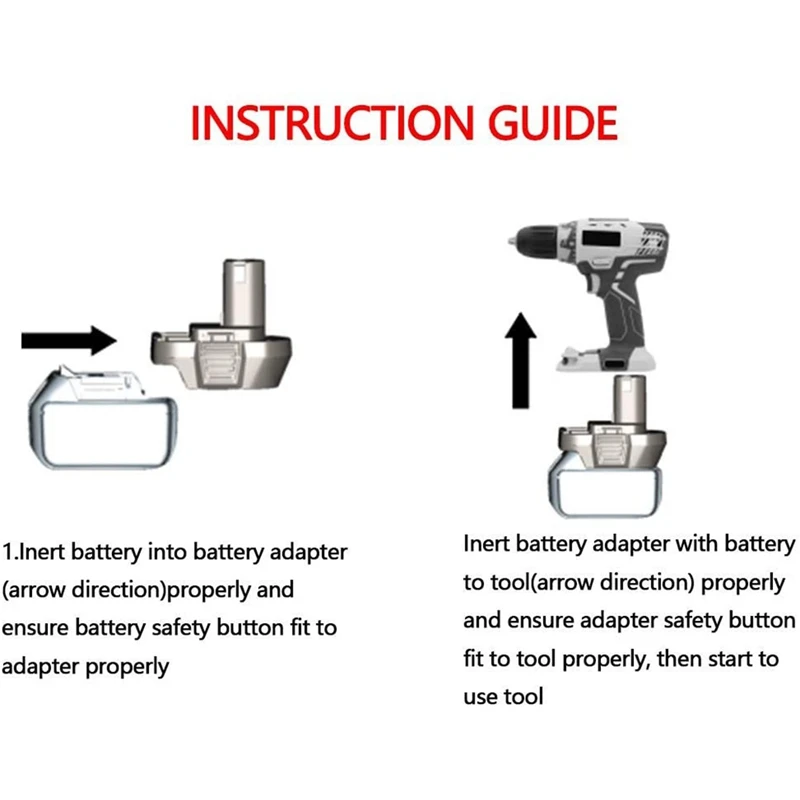 INSTRUCTION GUIDE

1.Inert battery into battery adapter (arrow direction)properly and ensure battery safety button fit to adapter properly

Inert battery adapter with battery to tool(arrow direction) properly and ensure adapter safety button fit to tool properly, then start to use tool