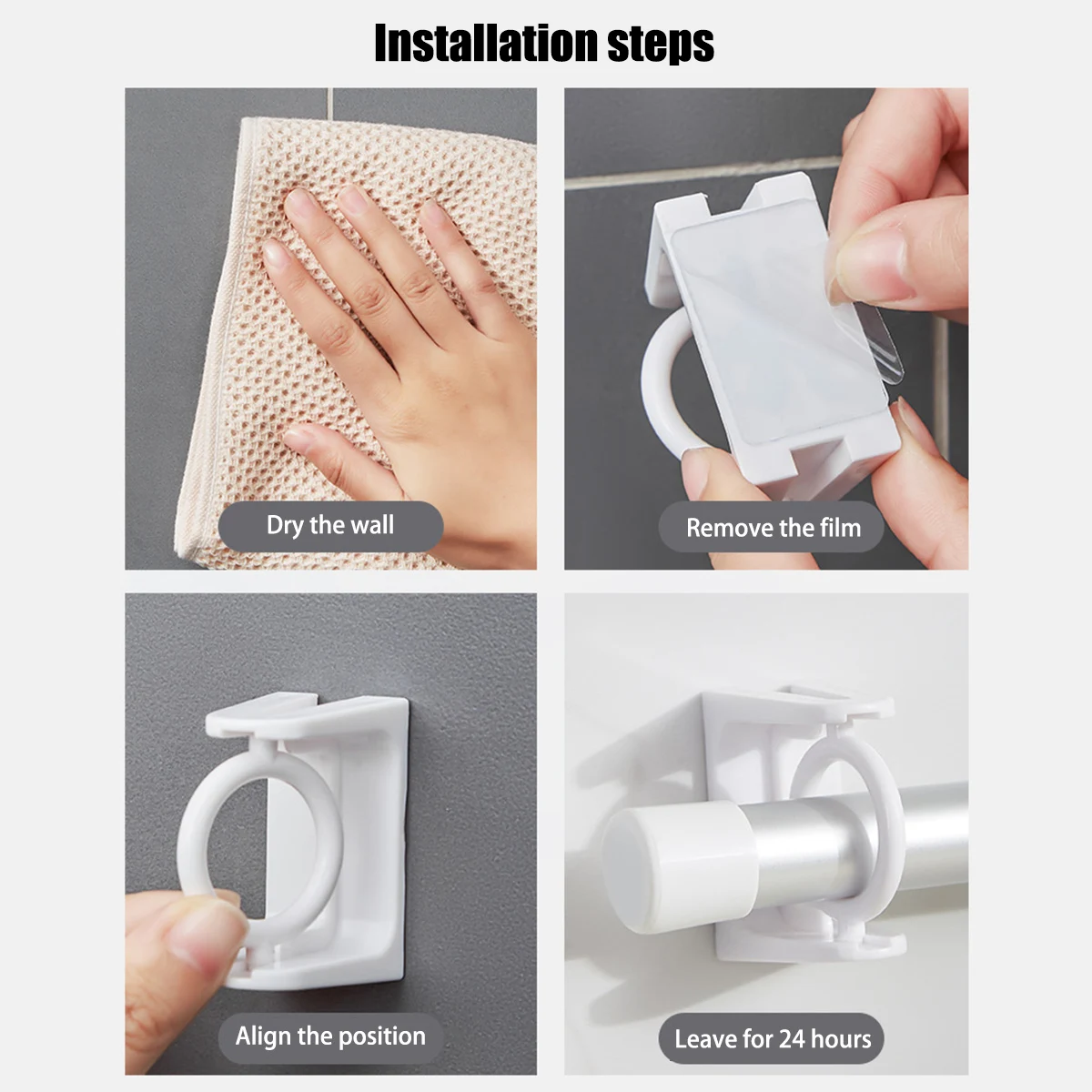 Installation steps

Dry the wall

Remove the film

Align the position

Leave for 24 hours