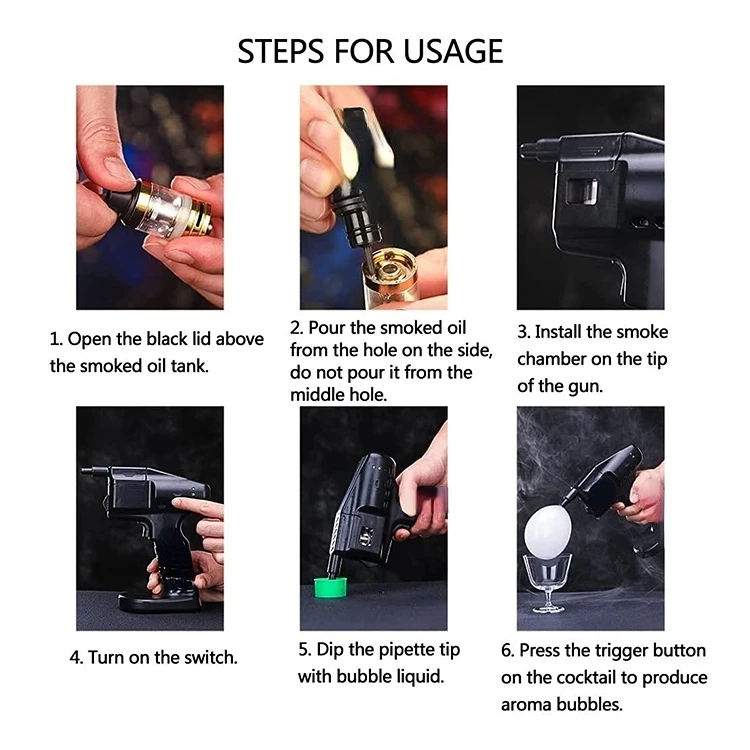 STEPS FOR USAGE

1. Open the black lid above the smoked oil tank.

2. Pour the smoked oil from the hole on the side, do not pour it from the middle hole.

3. Install the smoke chamber on the tip of the gun.

4. Turn on the switch.

5. Dip the pipette tip with bubble liquid.

6. Press the trigger button on the cocktail to produce aroma bubbles.