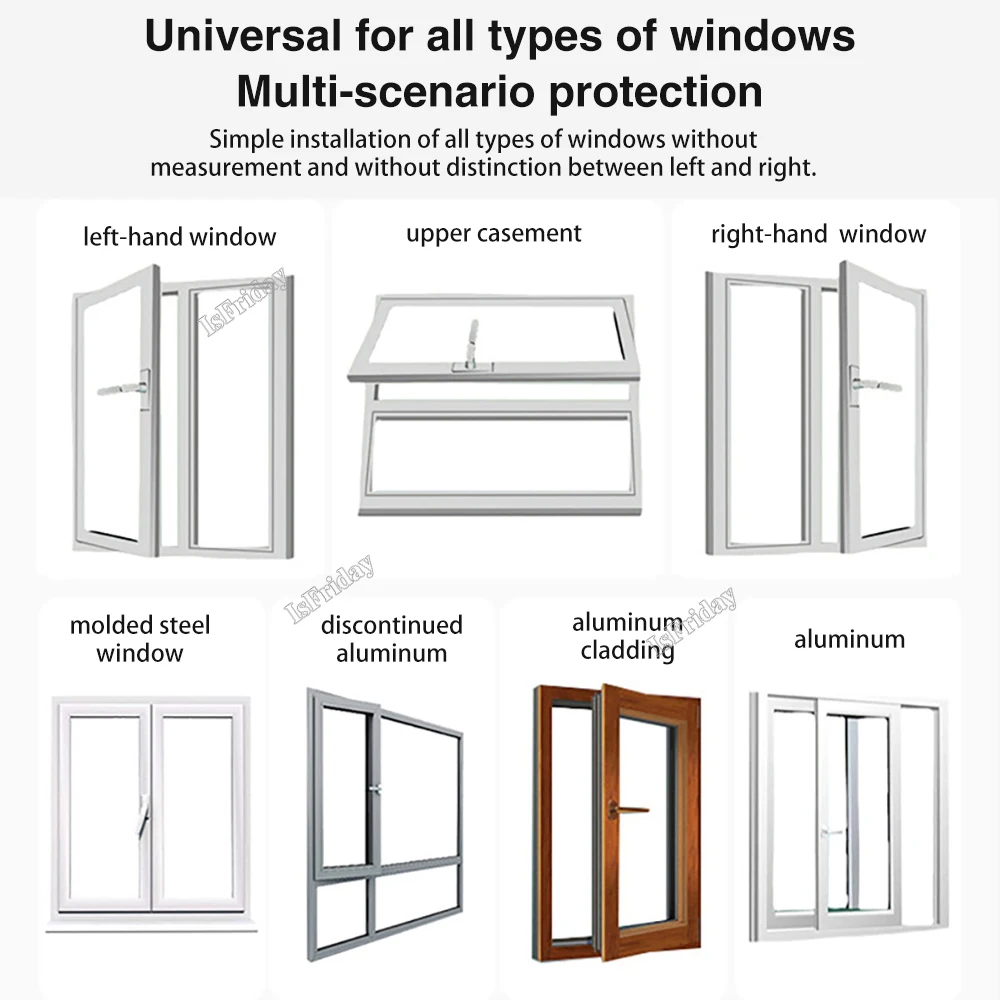 Universal for all types of windows
Multi-scenario protection

Simple installation of all types of windows without measurement and without distinction between left and right.

left-hand window

IsFriday

upper casement

right-hand window

IsFriday

molded steel window

discontinued aluminum

aluminum cladding

IsFriday

aluminum