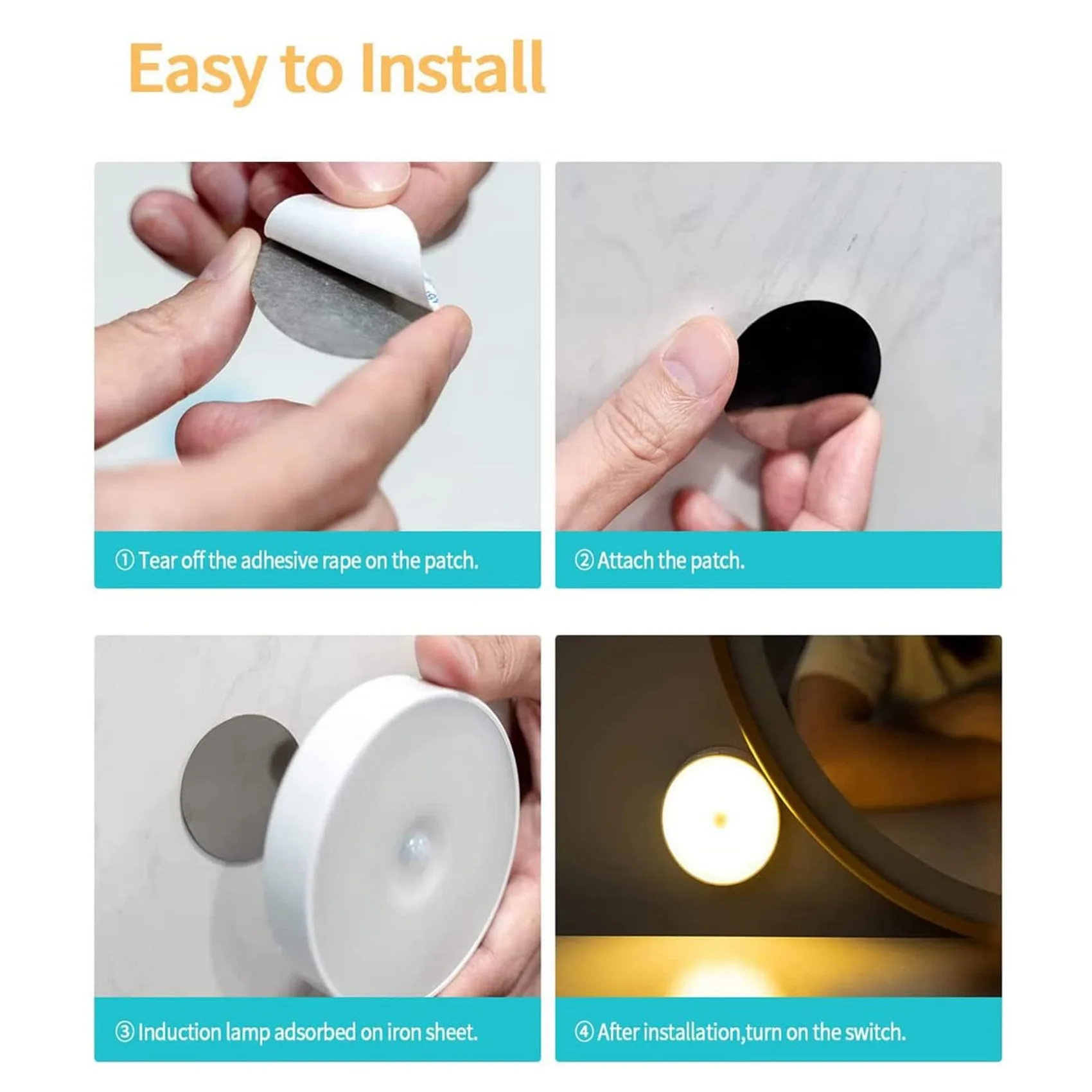 Easy to Install

① Tear off the adhesive rape on the patch.

② Attach the patch.

③ Induction lamp adsorbed on iron sheet.

④ After installation,turn on the switch.