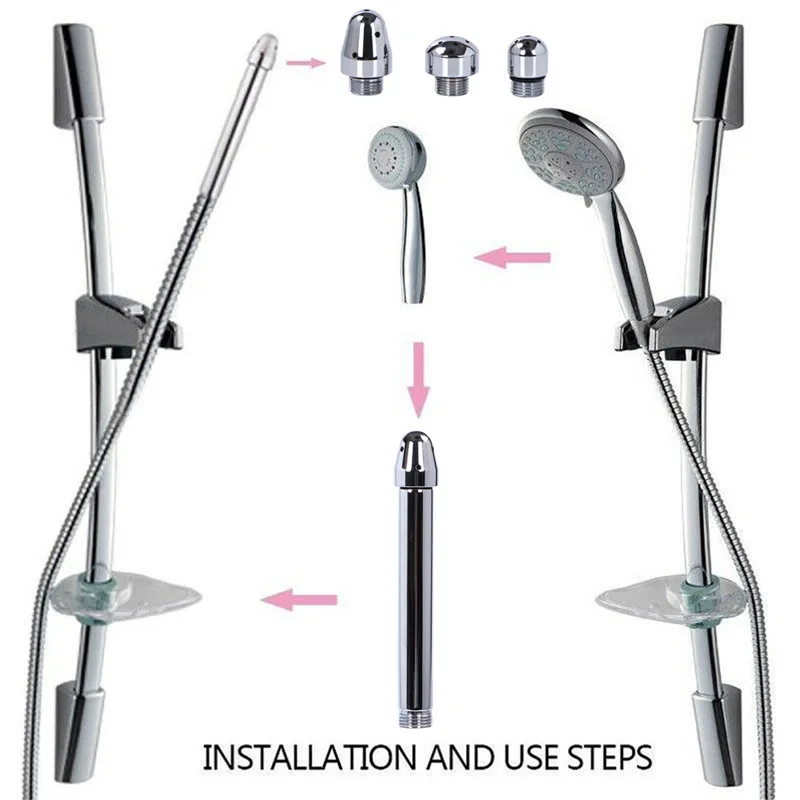 INSTALLATION AND USE STEPS