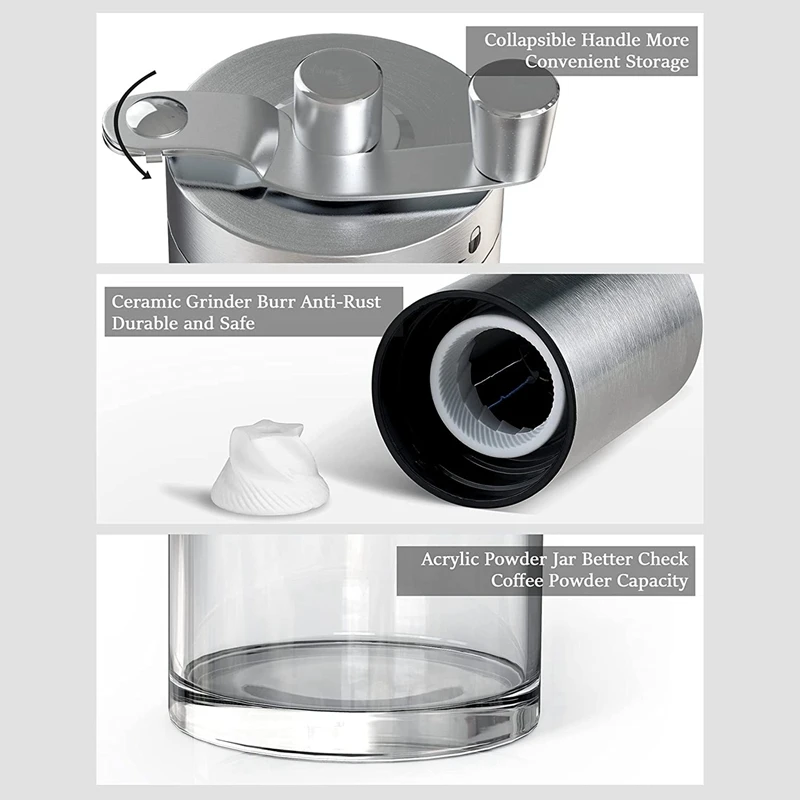 Collapsible Handle More Convenient Storage

Ceramic Grinder Burr Anti-Rust Durable and Safe

Acrylic Powder Jar Better Check Coffee Powder Capacity