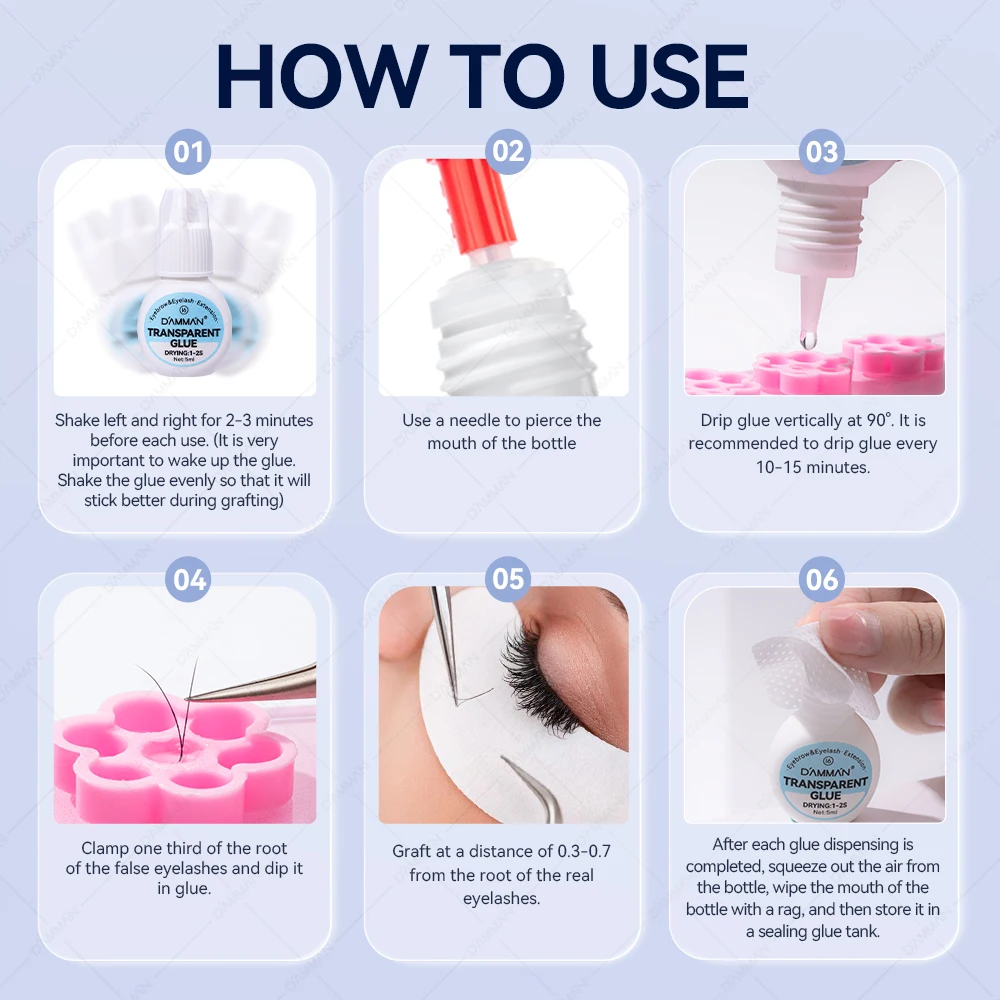 HOW TO USE

01

Eyebrow&Eyelash · Extension
DAMMAN
TRANSPARENT GLUE
DRYING:1-2S
Net:5ml

Shake left and right for 2-3 minutes before each use. (It is very important to wake up the glue. Shake the glue evenly so that it will stick better during grafting)

02

Use a needle to pierce the mouth of the bottle

03

Drip glue vertically at 90°. It is recommended to drip glue every 10-15 minutes.

04

Clamp one third of the root of the false eyelashes and dip it in glue.

05

Graft at a distance of 0.3-0.7 from the root of the real eyelashes.

06

Eyebrow&Eyelash · Extension
DAMMAN
TRANSPARENT GLUE
DRYING:1-2S
Net:5ml

After each glue dispensing is completed, squeeze out the air from the bottle, wipe the mouth of the bottle with a rag, and then store it in a sealing glue tank.