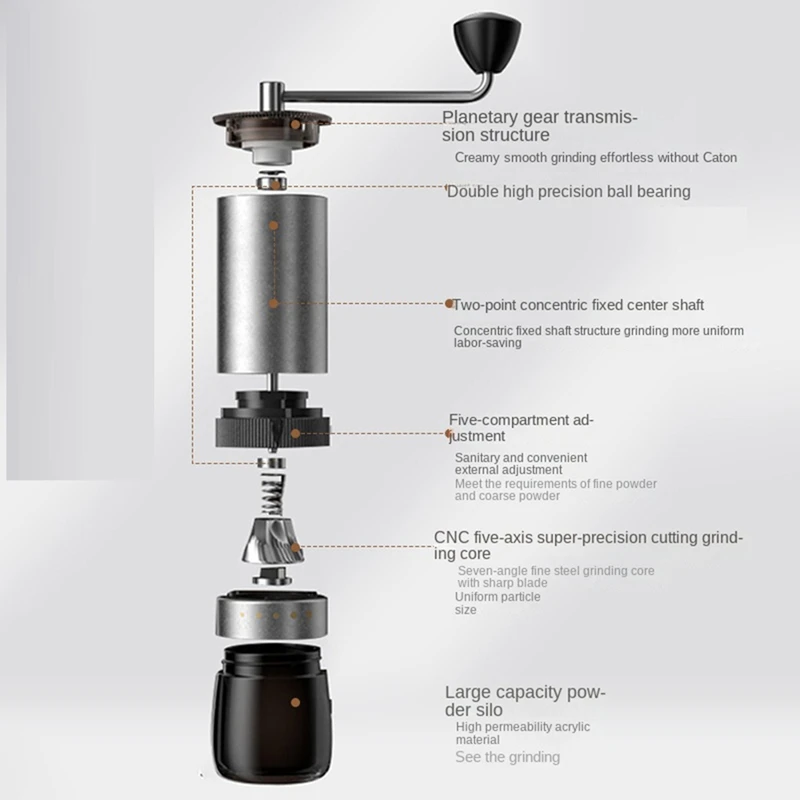 Planetary gear transmission structure

Creamy smooth grinding effortless without Caton

Double high precision ball bearing

Two-point concentric fixed center shaft

Concentric fixed shaft structure grinding more uniform labor-saving

Five-compartment adjustment

Sanitary and convenient external adjustment

Meet the requirements of fine powder and coarse powder

CNC five-axis super-precision cutting grinding core

Seven-angle fine steel grinding core with sharp blade

Uniform particle size

Large capacity powder silo

High permeability acrylic material

See the grinding