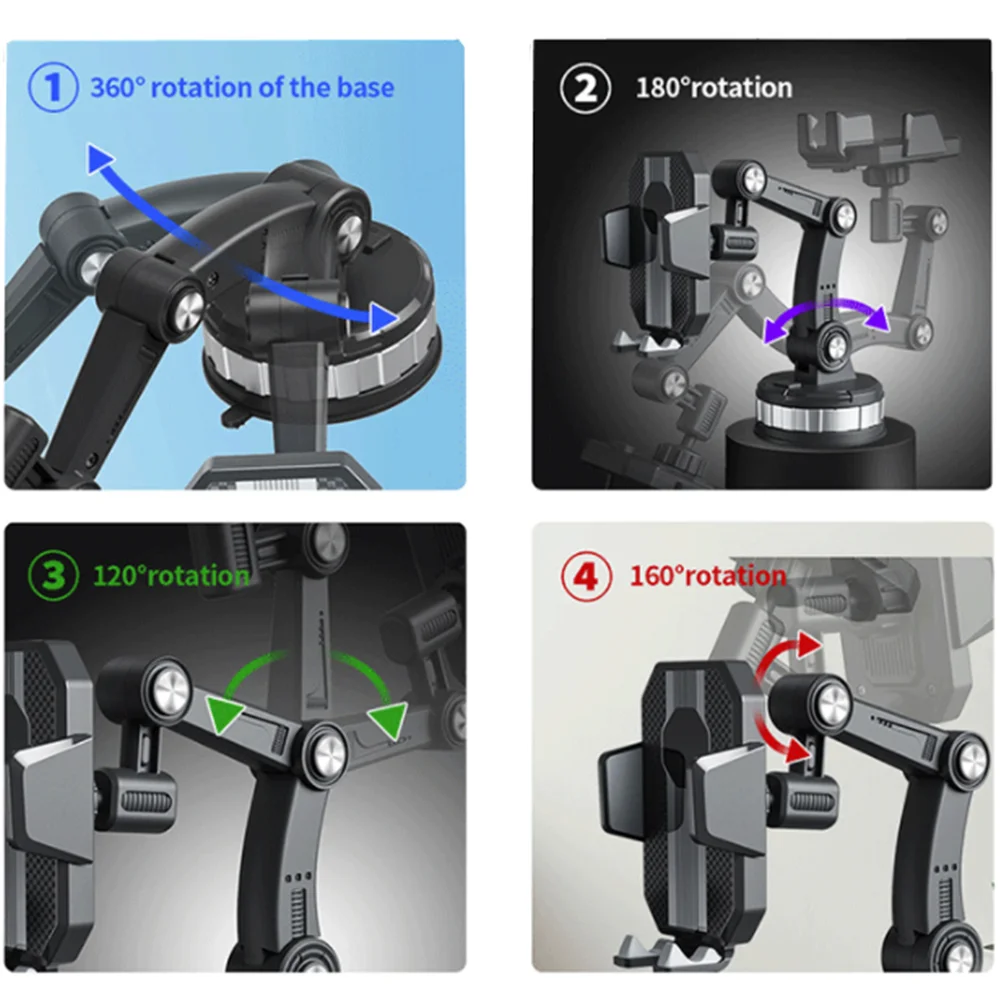 1 360° rotation of the base

2 180°rotation

3 120°rotation

4 160°rotation