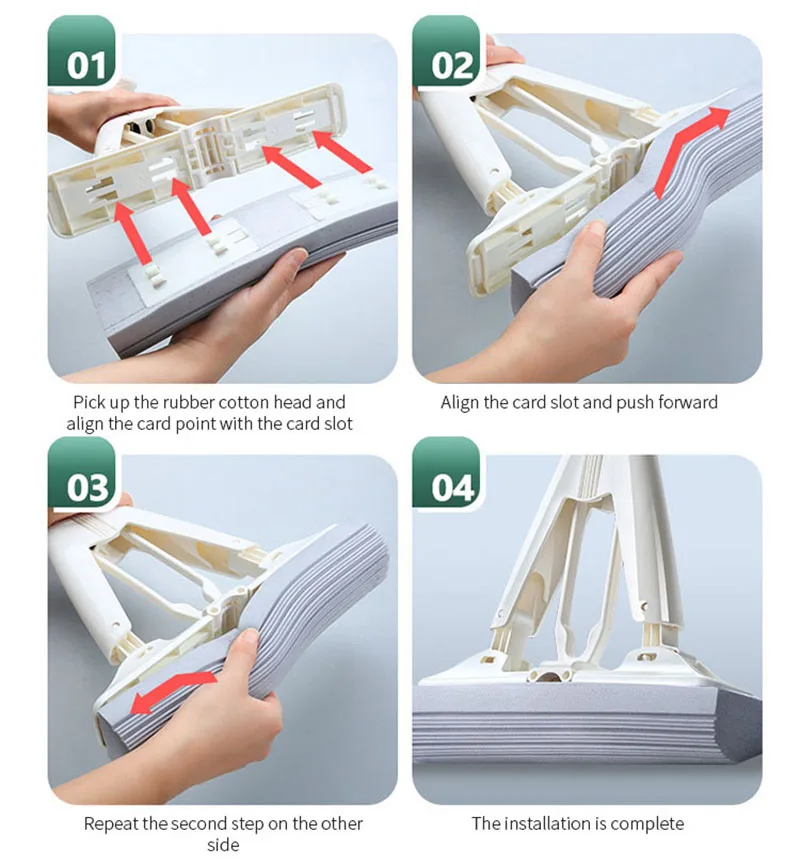 01

Pick up the rubber cotton head and align the card point with the card slot

02

Align the card slot and push forward

03

Repeat the second step on the other side

04

The installation is complete