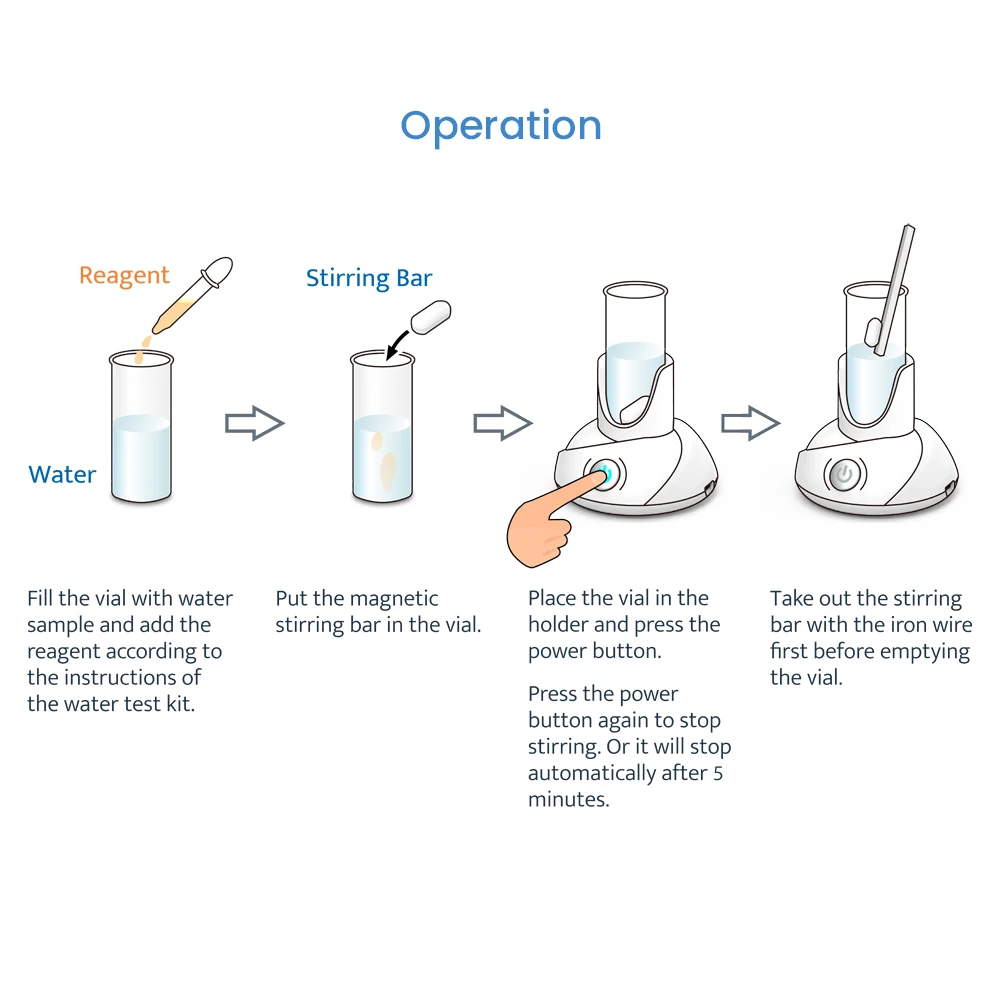 Operation

Reagent

Water

Stirring Bar

Fill the vial with water sample and add the reagent according to the instructions of the water test kit.

Put the magnetic stirring bar in the vial.

Place the vial in the holder and press the power button.

Press the power button again to stop stirring. Or it will stop automatically after 5 minutes.

Take out the stirring bar with the iron wire first before emptying the vial.