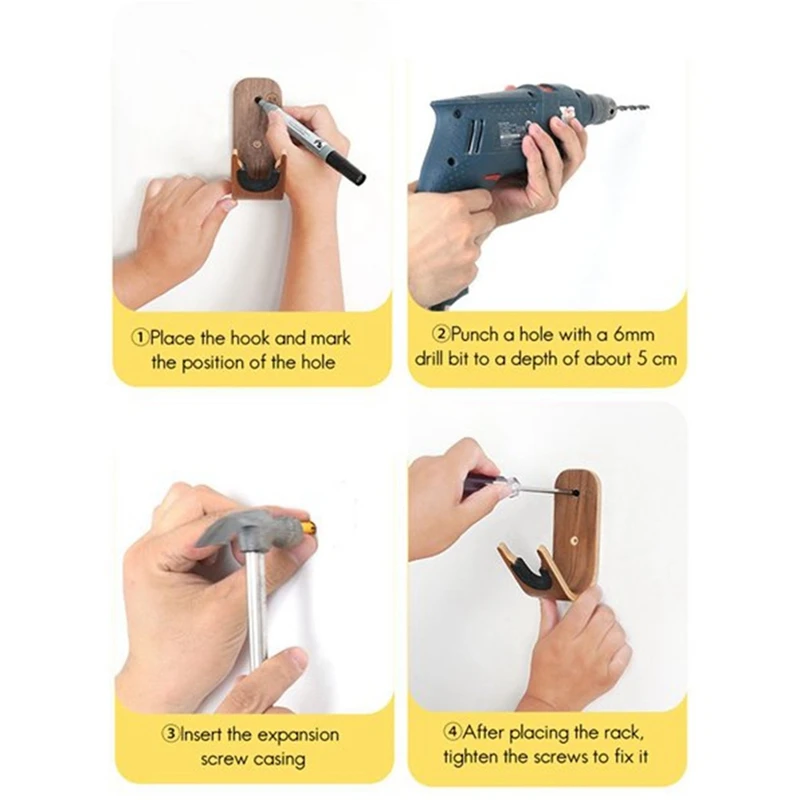 ①Place the hook and mark the position of the hole

②Punch a hole with a 6mm drill bit to a depth of about 5 cm

③Insert the expansion screw casing

④After placing the rack, tighten the screws to fix it