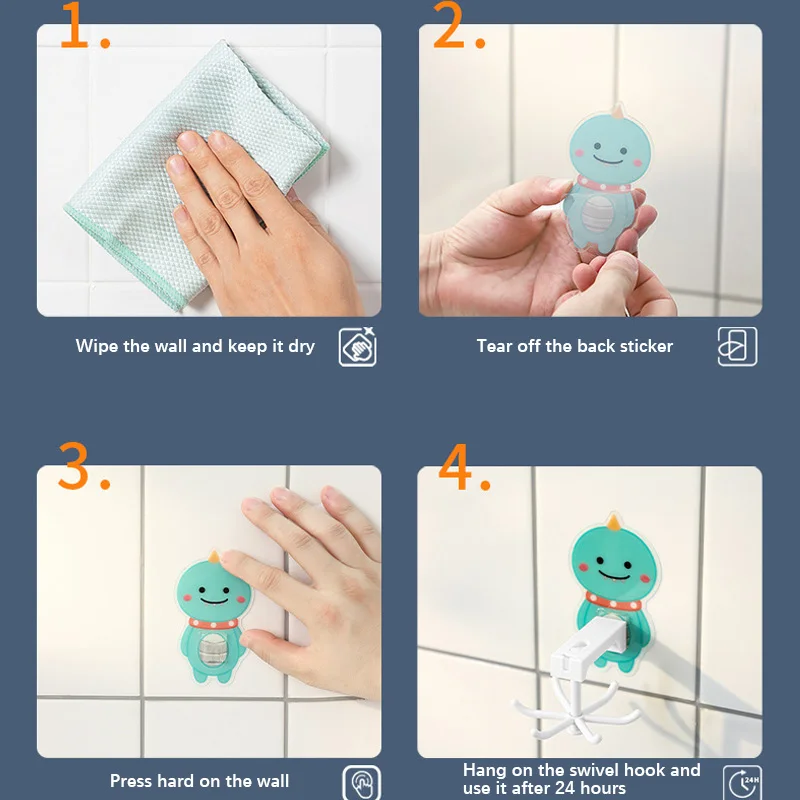 1.

Wipe the wall and keep it dry

2.

Tear off the back sticker

3.

Press hard on the wall

4.

Hang on the swivel hook and use it after 24 hours

24H