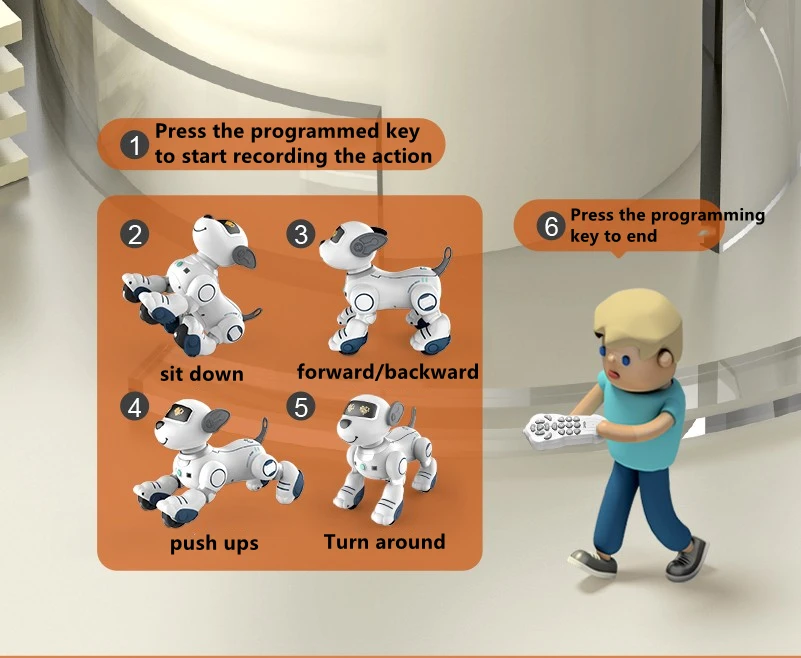 1 Press the programmed key to start recording the action

2

sit down

3

forward/backward

4

push ups

5

Turn around

6 Press the programming key to end