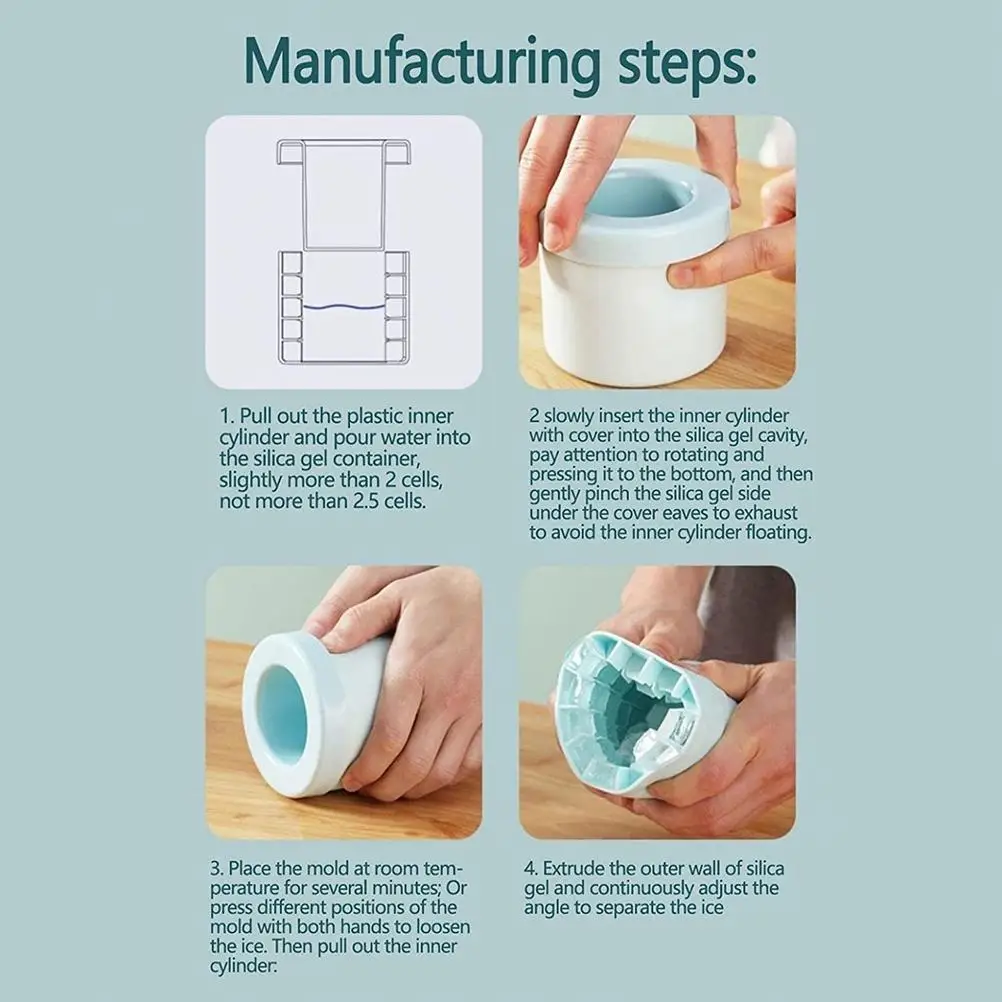 Manufacturing steps:

1. Pull out the plastic inner cylinder and pour water into the silica gel container, slightly more than 2 cells, not more than 2.5 cells.

2 slowly insert the inner cylinder with cover into the silica gel cavity, pay attention to rotating and pressing it to the bottom, and then gently pinch the silica gel side under the cover eaves to exhaust to avoid the inner cylinder floating.

3. Place the mold at room temperature for several minutes; Or press different positions of the mold with both hands to loosen the ice. Then pull out the inner cylinder:

4. Extrude the outer wall of silica gel and continuously adjust the angle to separate the ice