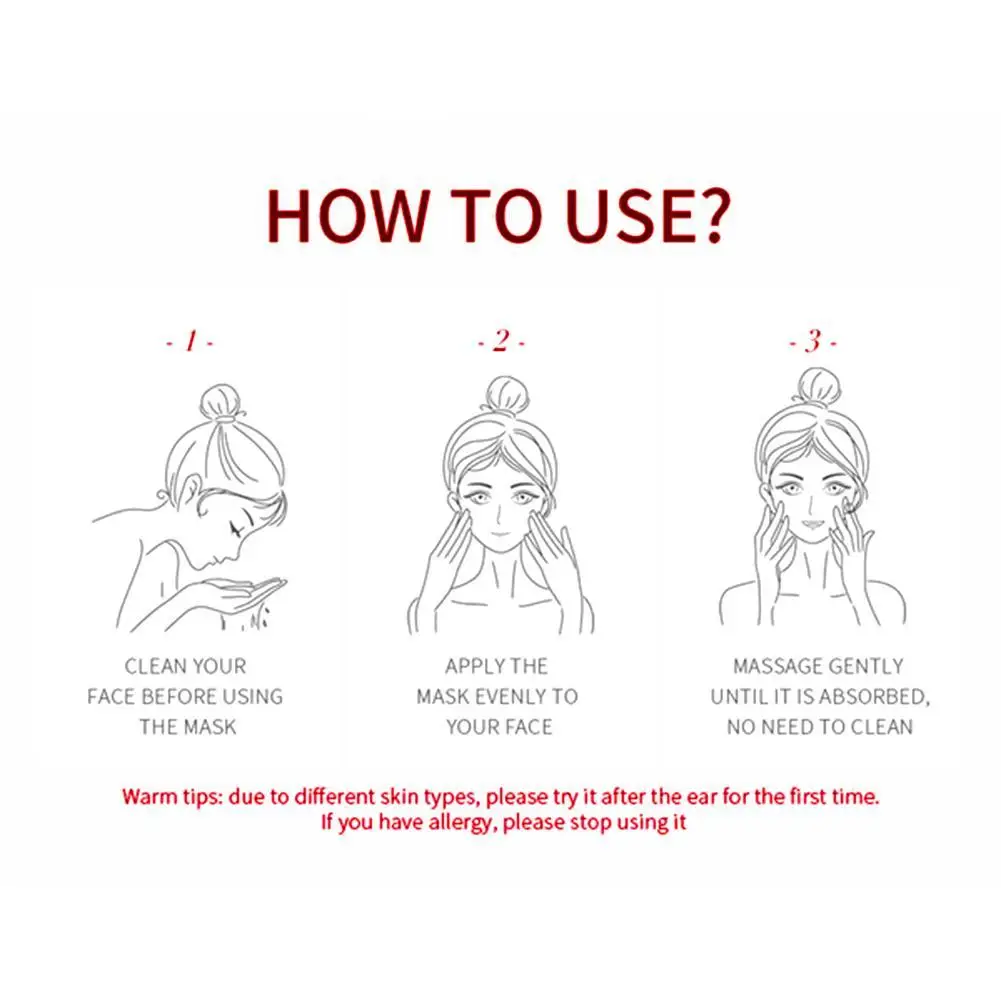 HOW TO USE?

- 1 -

CLEAN YOUR FACE BEFORE USING THE MASK

- 2 -

APPLY THE MASK EVENLY TO YOUR FACE

- 3 -

MASSAGE GENTLY UNTIL IT IS ABSORBED, NO NEED TO CLEAN

Warm tips: due to different skin types, please try it after the ear for the first time. If you have allergy, please stop using it