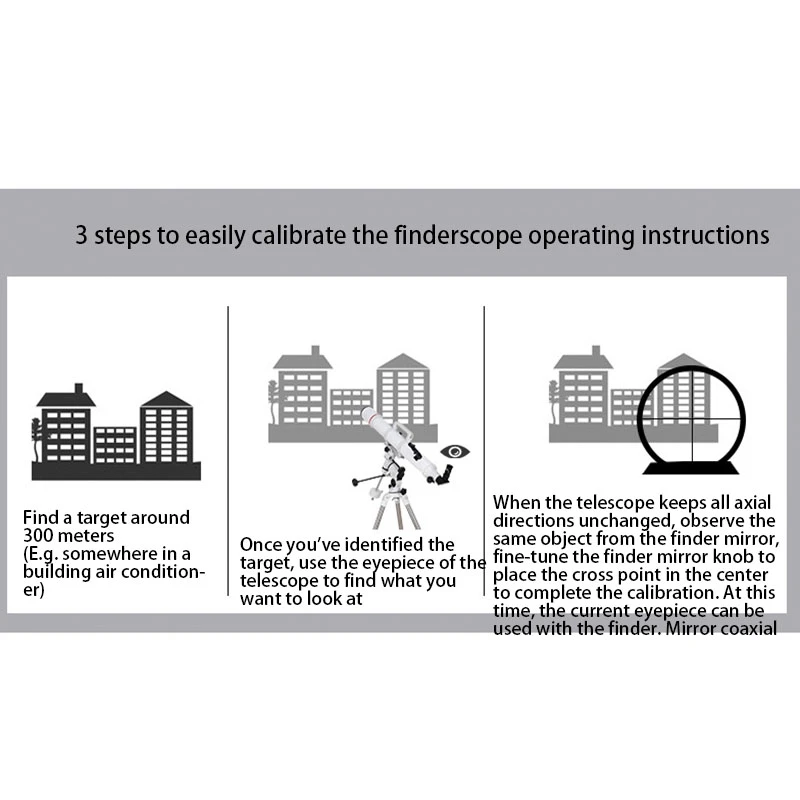 3 steps to easily calibrate the finderscope operating instructions

Find a target around 300 meters (E.g. somewhere in a building air conditioner)

Once you've identified the target, use the eyepiece of the telescope to find what you want to look at

When the telescope keeps all axial directions unchanged, observe the same object from the finder mirror, fine-tune the finder mirror knob to place the cross point in the center to complete the calibration. At this time, the current eyepiece can be used with the finder. Mirror coaxial