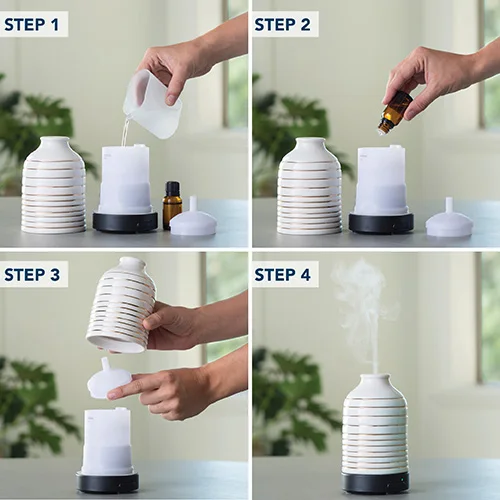 STEP 1

STEP 2

STEP 3

STEP 4