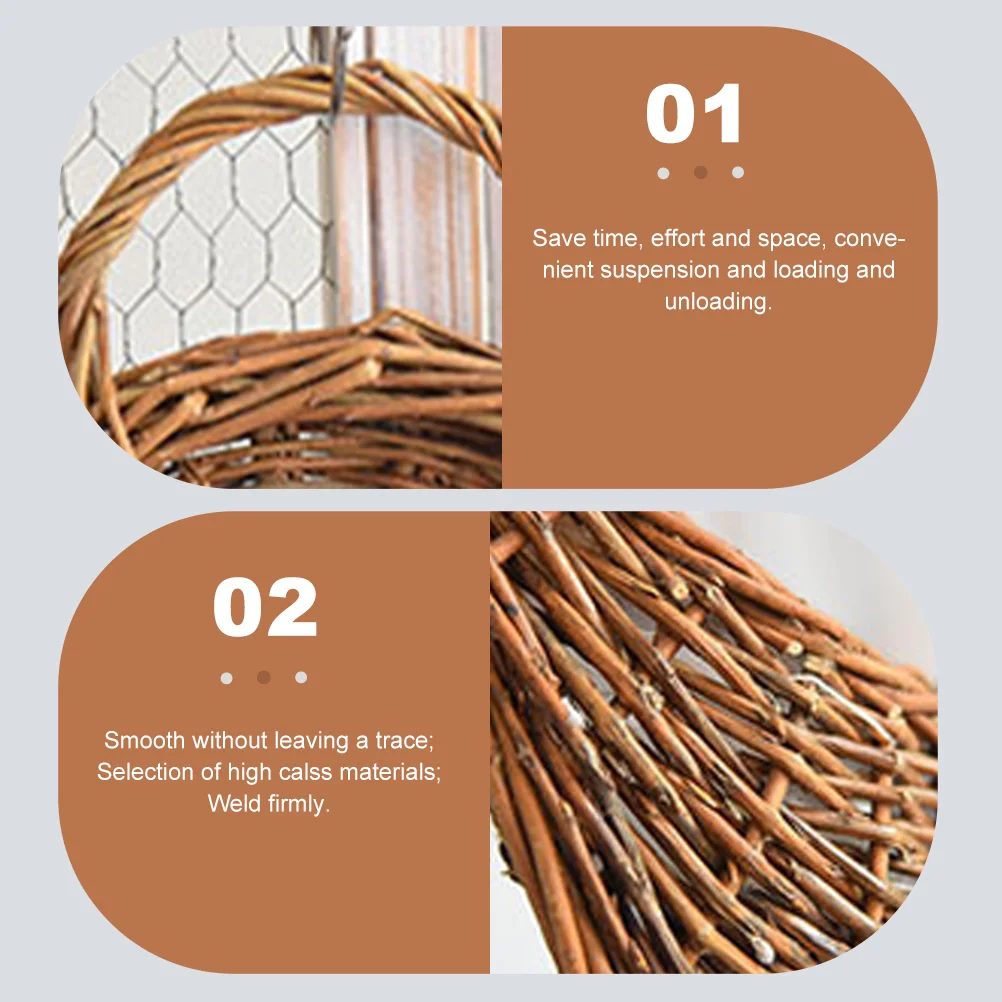 01

Save time, effort and space, convenient suspension and loading and unloading.

02

Smooth without leaving a trace;
Selection of high calss materials;
Weld firmly.