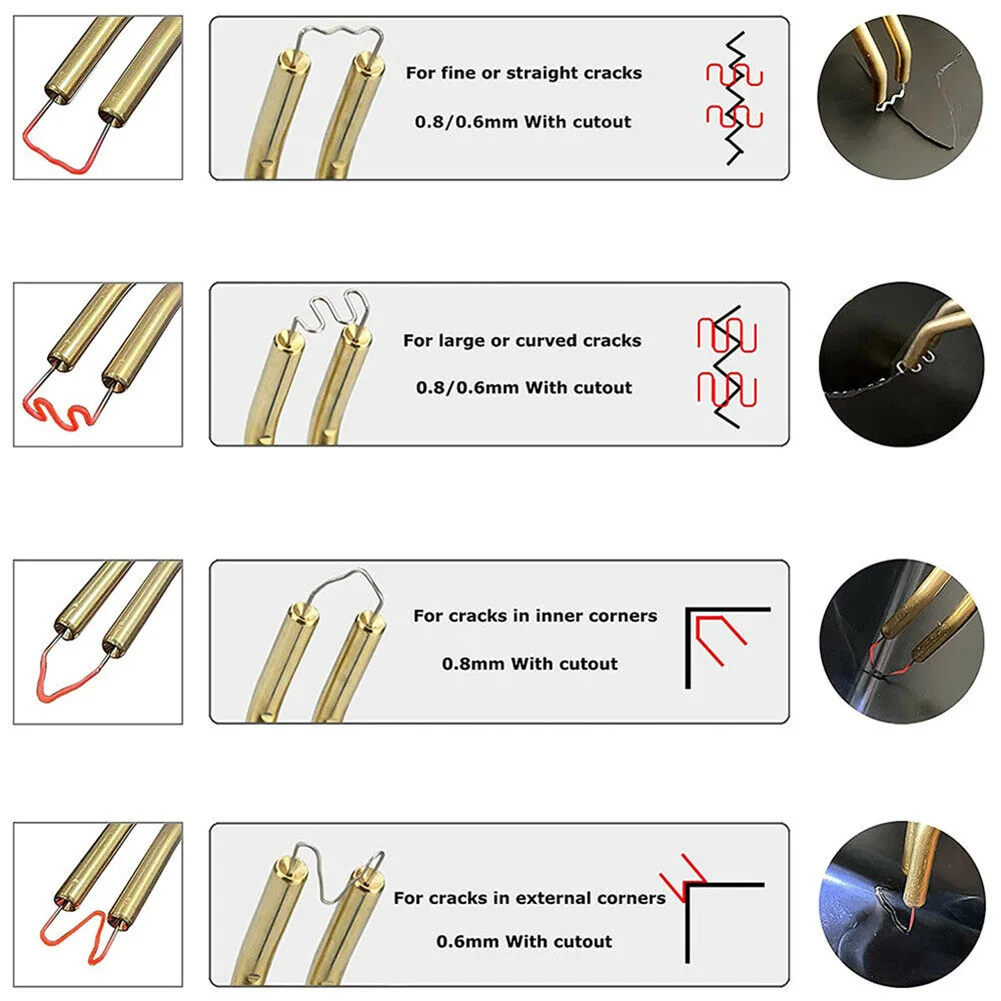 For fine or straight cracks

0.8/0.6mm With cutout

For large or curved cracks

0.8/0.6mm With cutout

For cracks in inner corners

0.8mm With cutout

For cracks in external corners

0.6mm With cutout