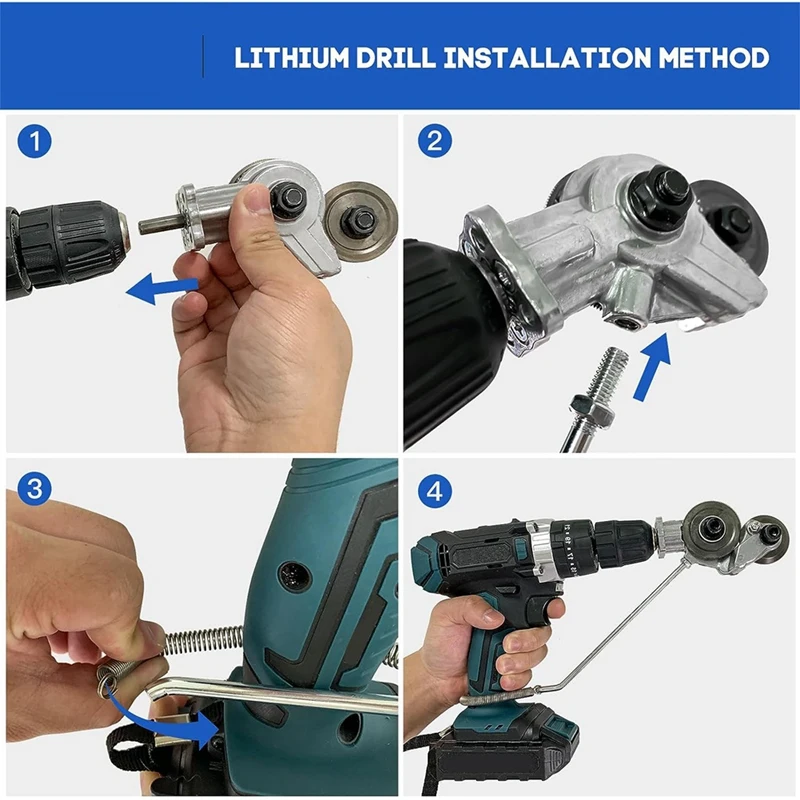 LITHIUM DRILL INSTALLATION METHOD

1

2

3

4