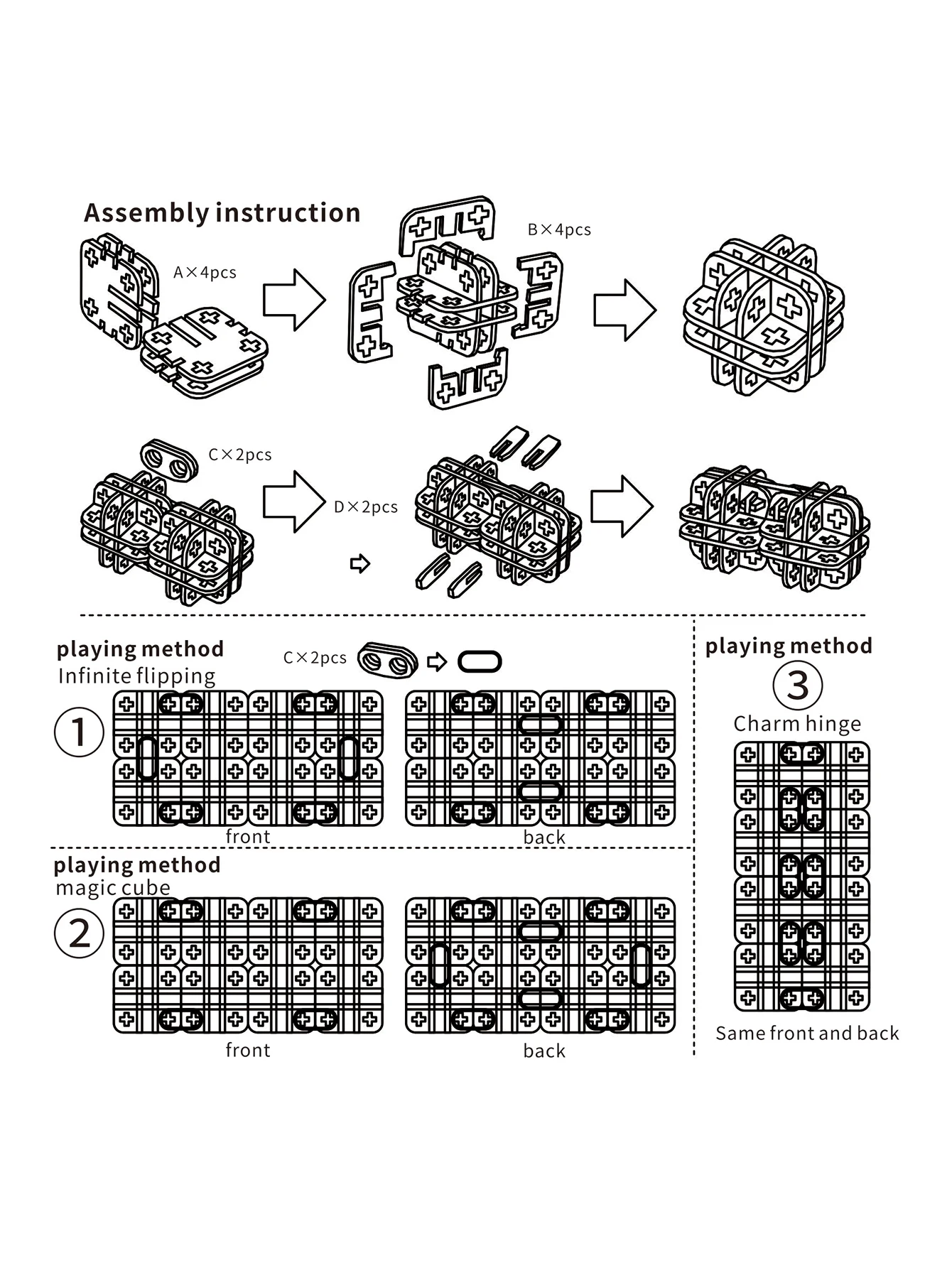 Assembly instruction

A×4pcs

B×4pcs

C×2pcs

D×2pcs

playing method
Infinite flipping

C×2pcs

①

front

back

playing method
magic cube

②

front

back

playing method

③

Charm hinge

Same front and back