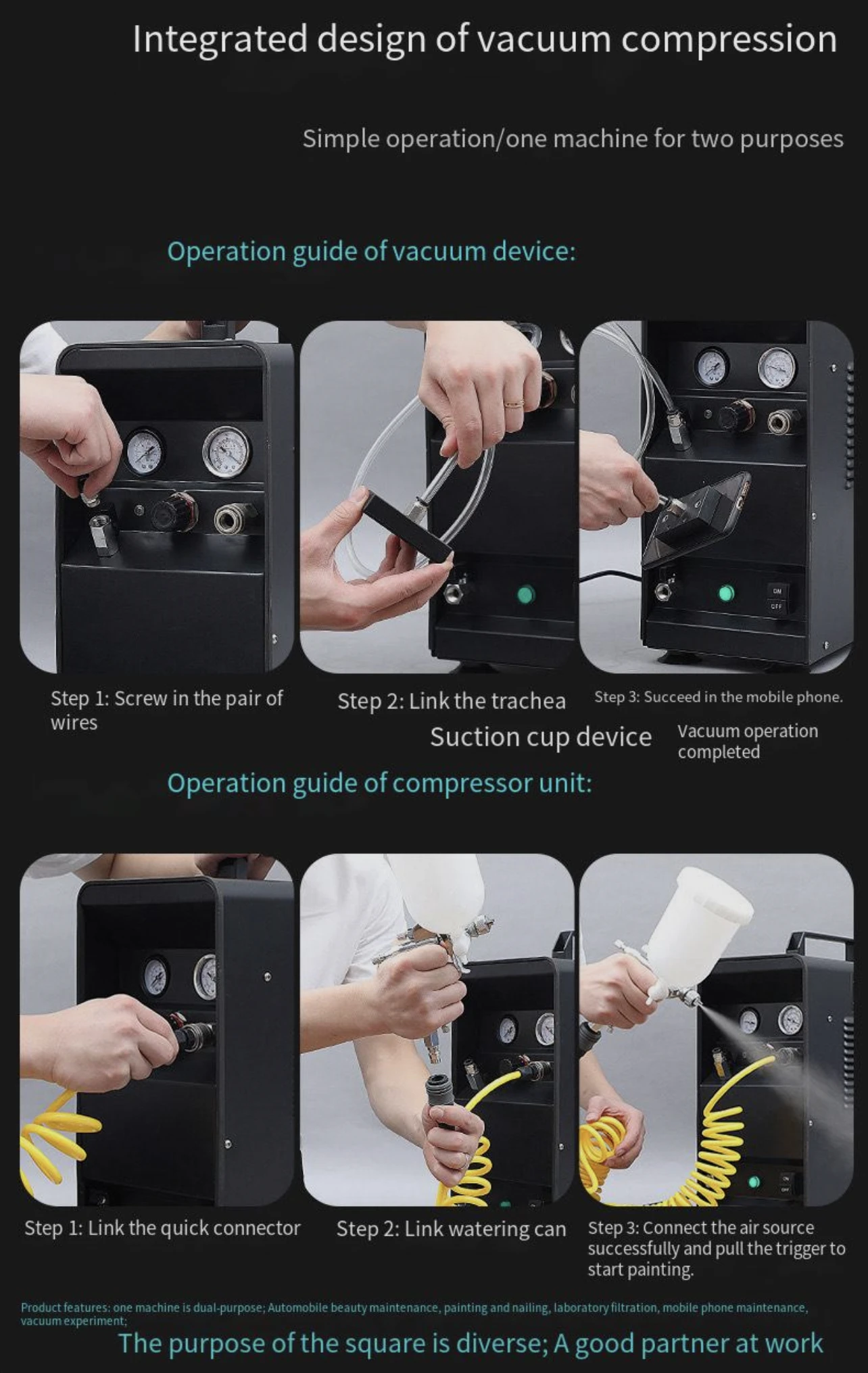 Integrated design of vacuum compression

Simple operation/one machine for two purposes

Operation guide of vacuum device:

ON
OFF

Step 1: Screw in the pair of wires

Step 2: Link the trachea

Suction cup device

Step 3: Succeed in the mobile phone.

Vacuum operation completed

Operation guide of compressor unit:

Step 1: Link the quick connector

Step 2: Link watering can

Step 3: Connect the air source successfully and pull the trigger to start painting.

Product features: one machine is dual-purpose; Automobile beauty maintenance, painting and nailing, laboratory filtration, mobile phone maintenance, vacuum experiment;

The purpose of the square is diverse; A good partner at work