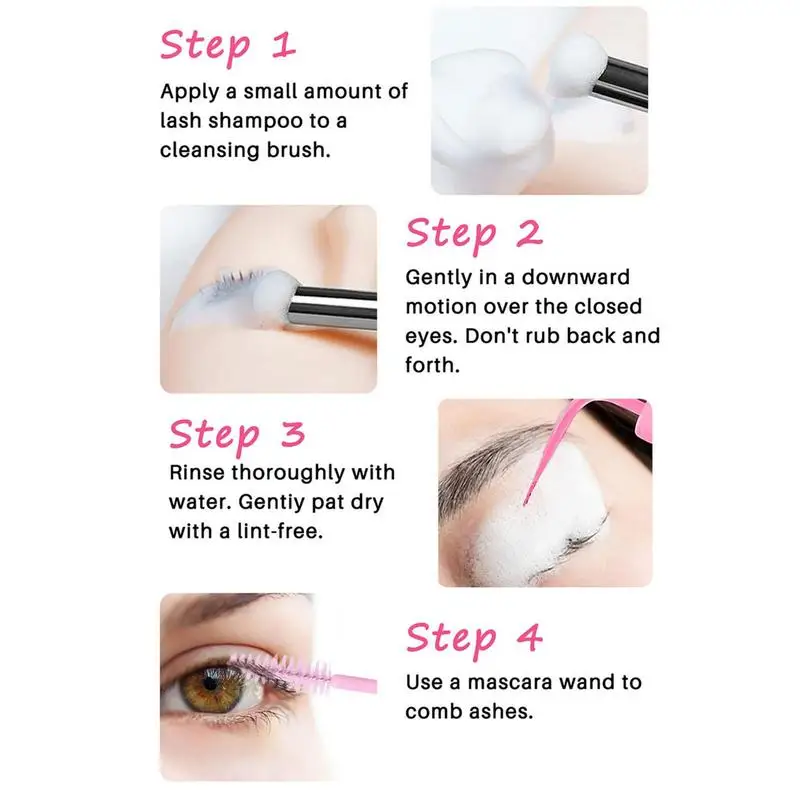 Step 1

Apply a small amount of lash shampoo to a cleansing brush.

Step 2

Gently in a downward motion over the closed eyes. Don't rub back and forth.

Step 3

Rinse thoroughly with water. Gentiy pat dry with a lint-free.

Step 4

Use a mascara wand to comb ashes.