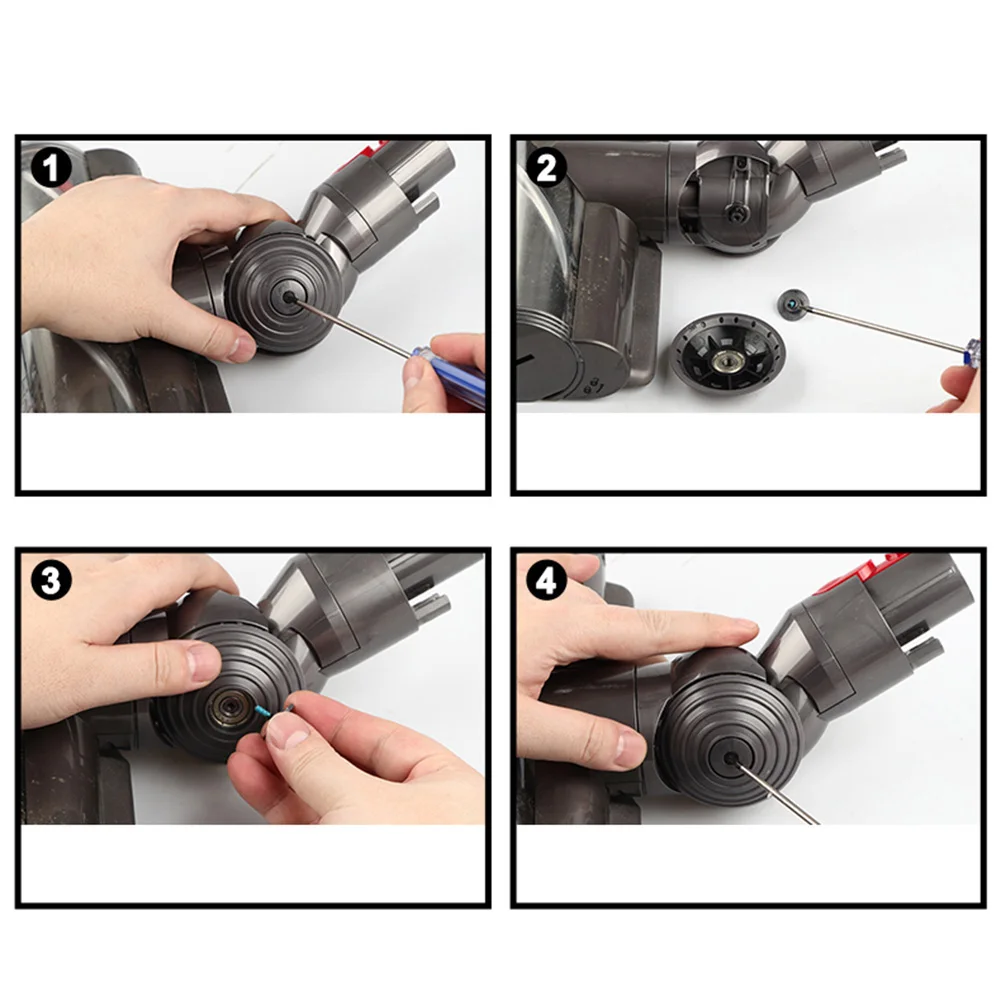 1

2

3

4