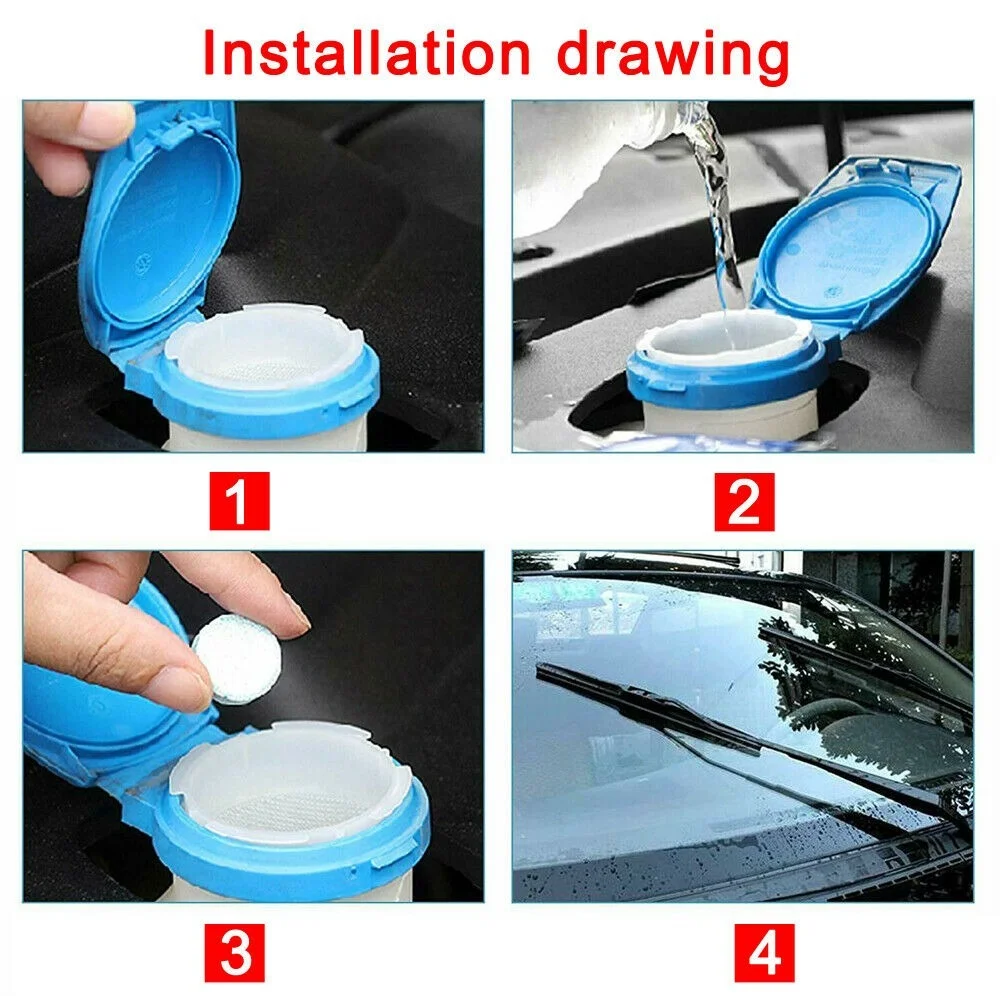 Installation drawing

1

2

3

4