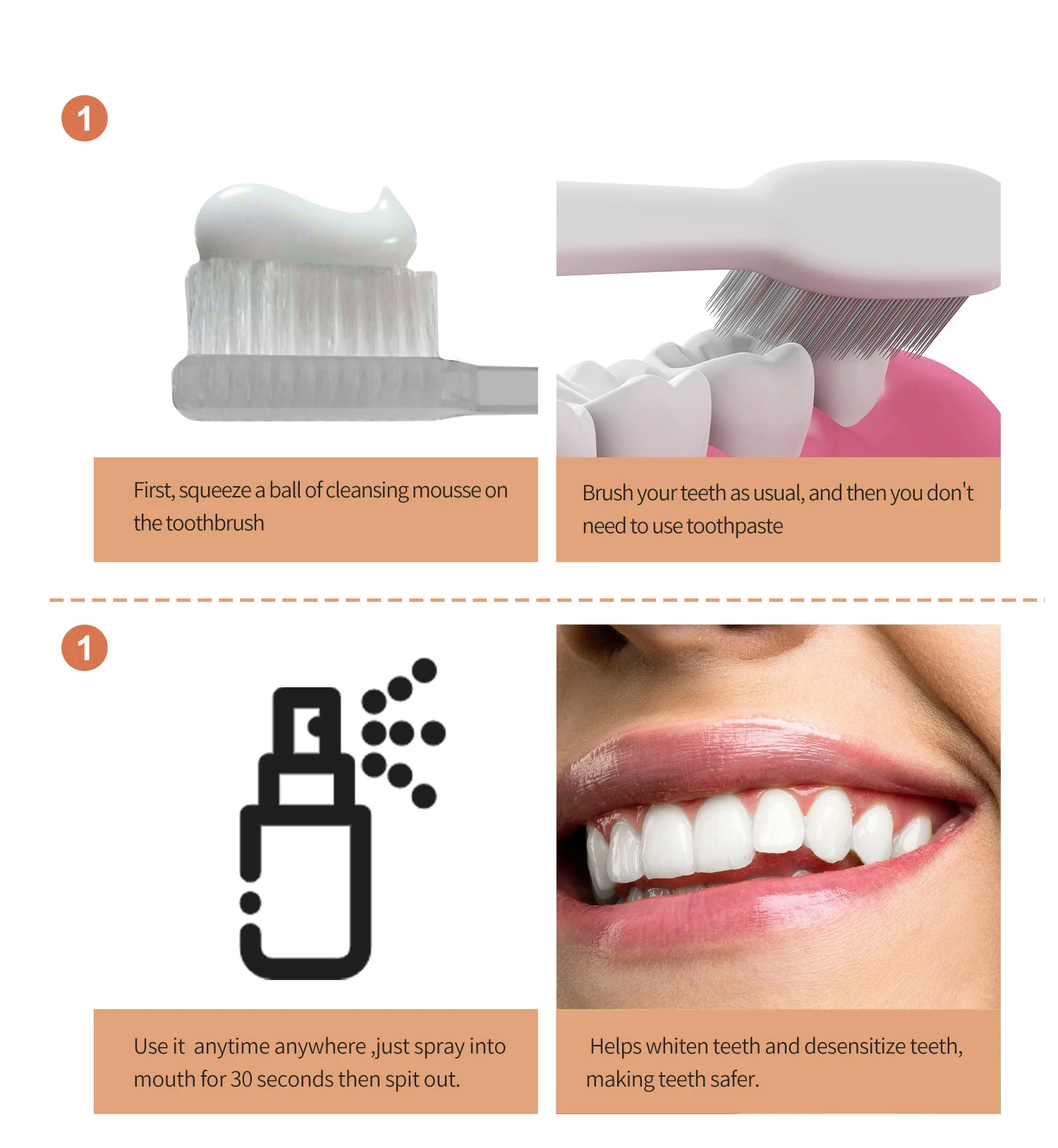 1

First, squeeze a ball of cleansing mousse on the toothbrush

Brush your teeth as usual, and then you don't need to use toothpaste

1

Use it anytime anywhere ,just spray into mouth for 30 seconds then spit out.

Helps whiten teeth and desensitize teeth, making teeth safer.