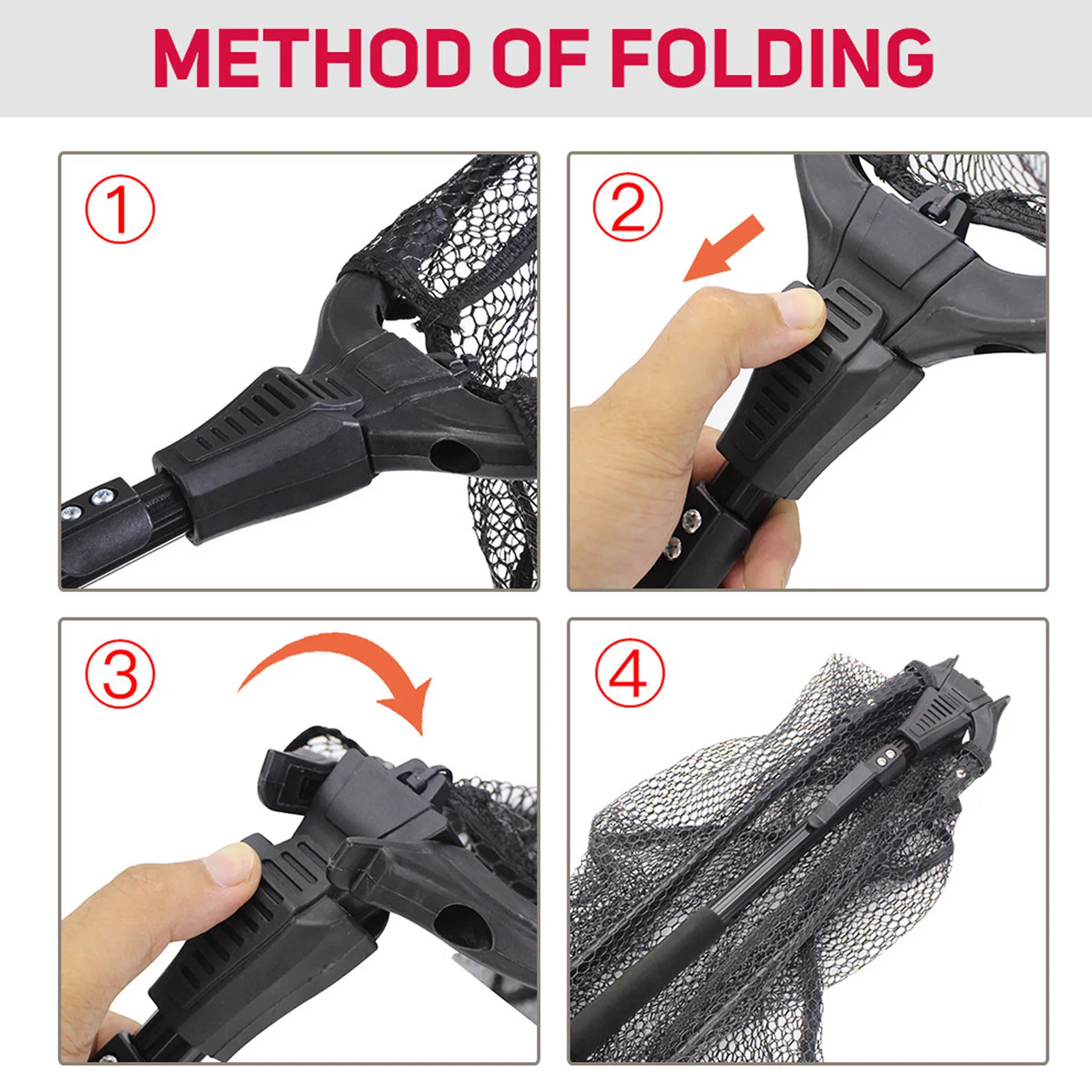 METHOD OF FOLDING

①

②

③

④