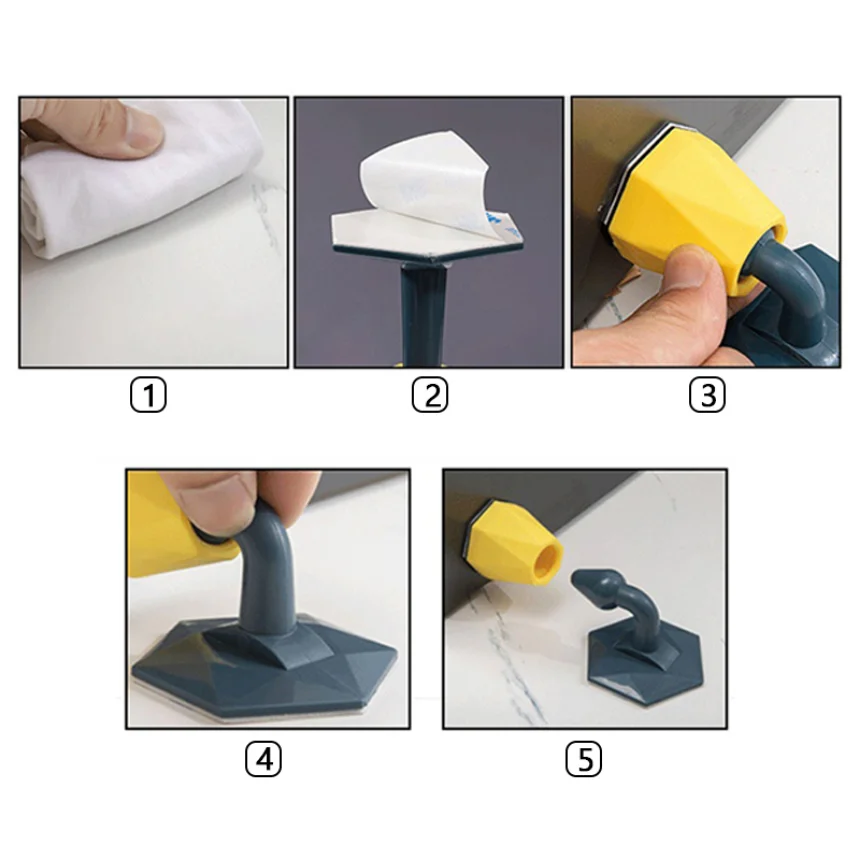 1

2

3

4

5