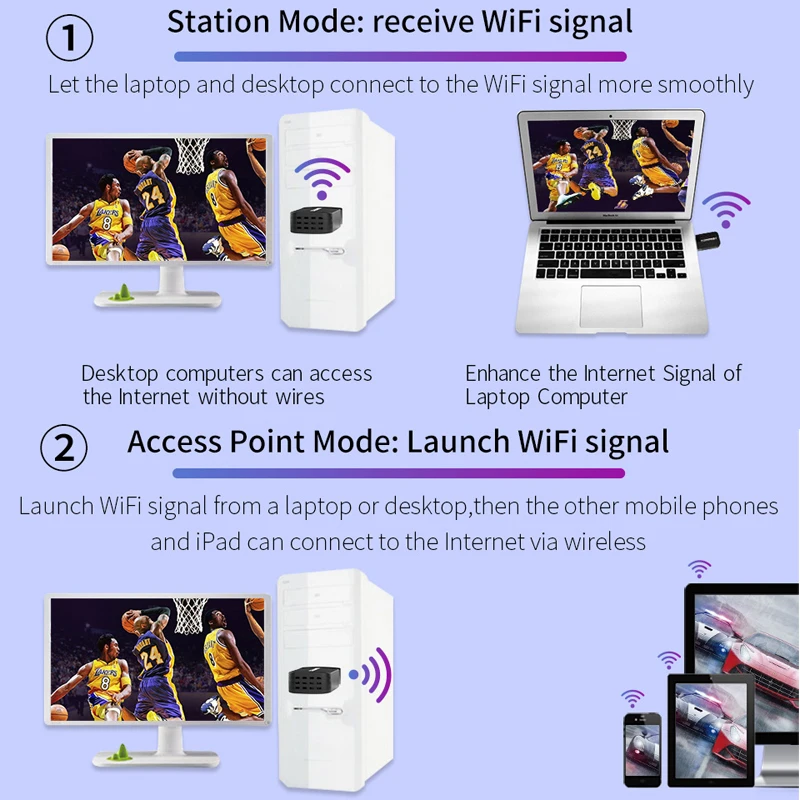 ① Station Mode: receive WiFi signal

Let the laptop and desktop connect to the WiFi signal more smoothly

Desktop computers can access the Internet without wires

Enhance the Internet Signal of Laptop Computer

② Access Point Mode: Launch WiFi signal

Launch WiFi signal from a laptop or desktop,then the other mobile phones and iPad can connect to the Internet via wireless