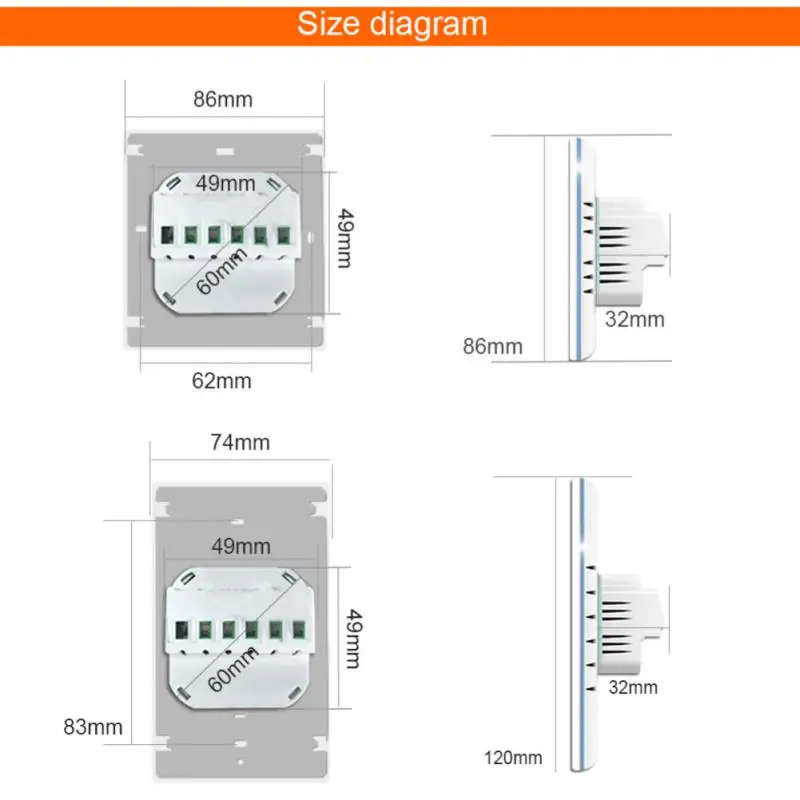 Size diagram

86mm
49mm
49mm
60mm
62mm

32mm
86mm

74mm
49mm
49mm
60mm
83mm

32mm
120mm