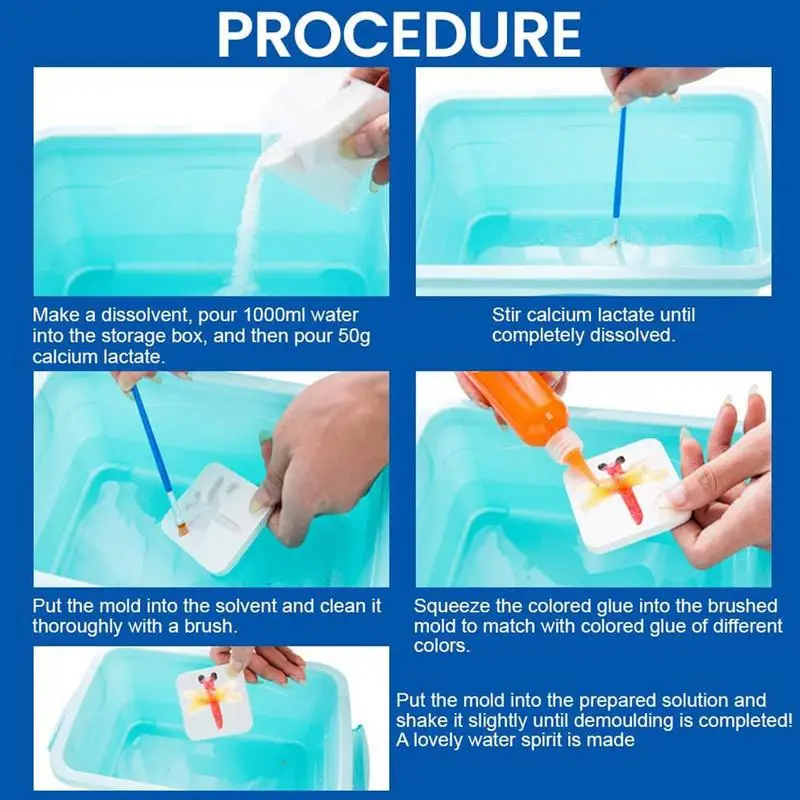 PROCEDURE

Make a dissolvent, pour 1000ml water into the storage box, and then pour 50g calcium lactate.

Stir calcium lactate until completely dissolved.

Put the mold into the solvent and clean it thoroughly with a brush.

Squeeze the colored glue into the brushed mold to match with colored glue of different colors.

Put the mold into the prepared solution and shake it slightly until demoulding is completed! A lovely water spirit is made