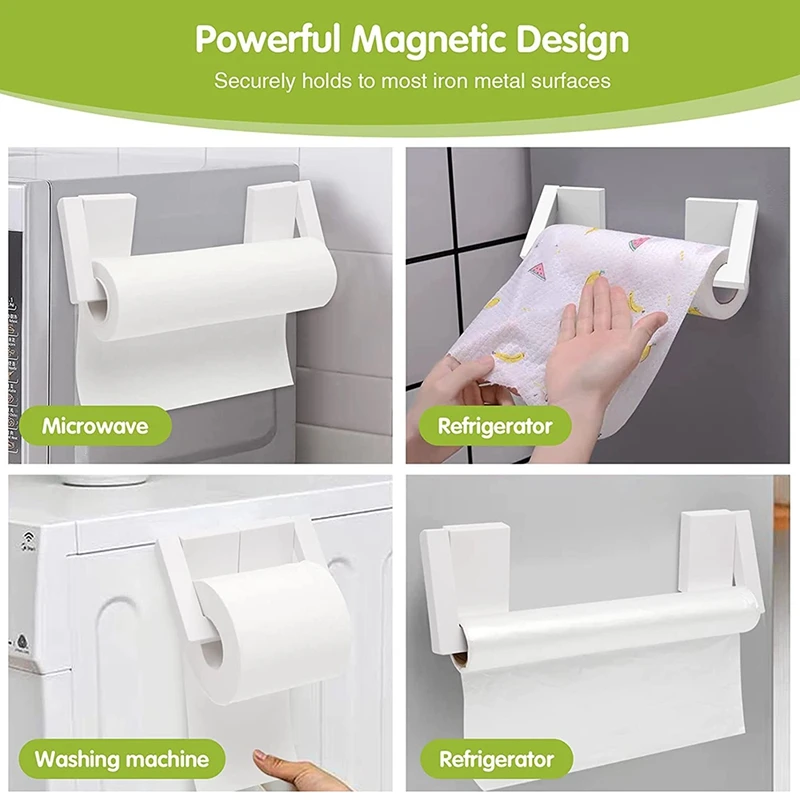 Powerful Magnetic Design
Securely holds to most iron metal surfaces

Microwave

Refrigerator

Washing machine

Refrigerator