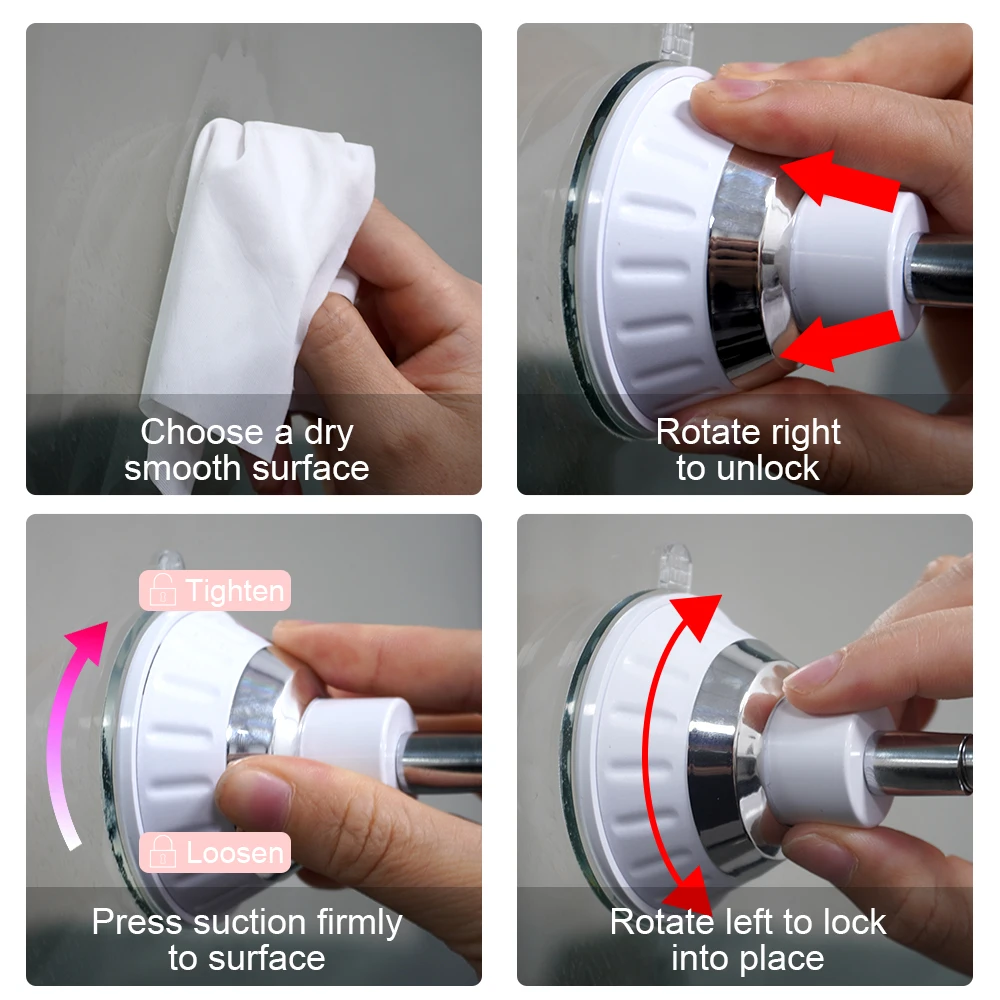 Choose a dry smooth surface

Rotate right to unlock

Tighten

Loosen

Press suction firmly to surface

Rotate left to lock into place