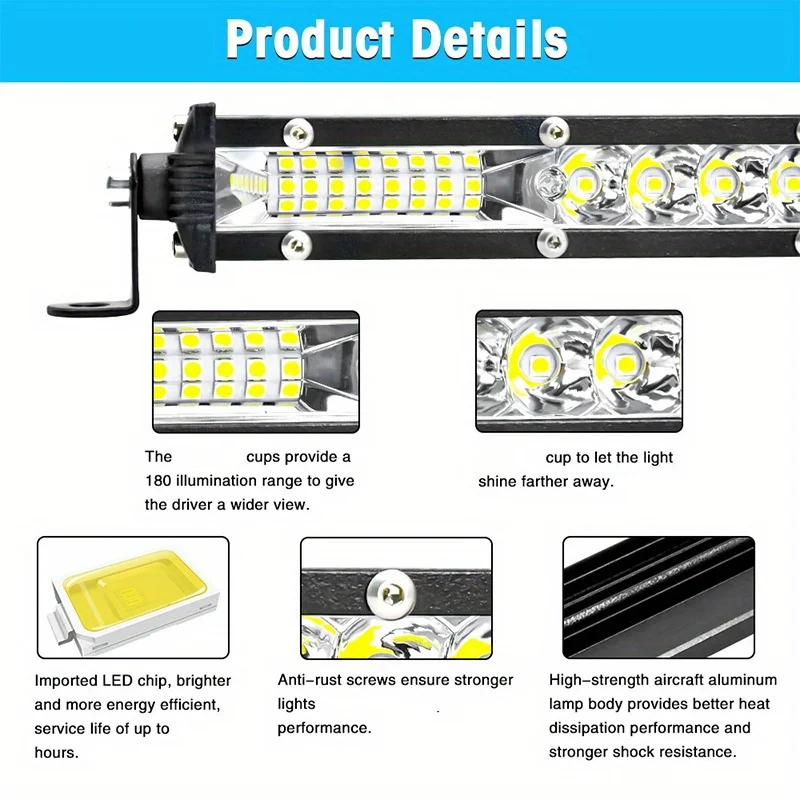 Product Details

The cups provide a 180 illumination range to give the driver a wider view.

cup to let the light shine farther away.

Imported LED chip, brighter and more energy efficient, service life of up to hours.

Anti-rust screws ensure stronger lights performance.

High-strength aircraft aluminum lamp body provides better heat dissipation performance and stronger shock resistance.