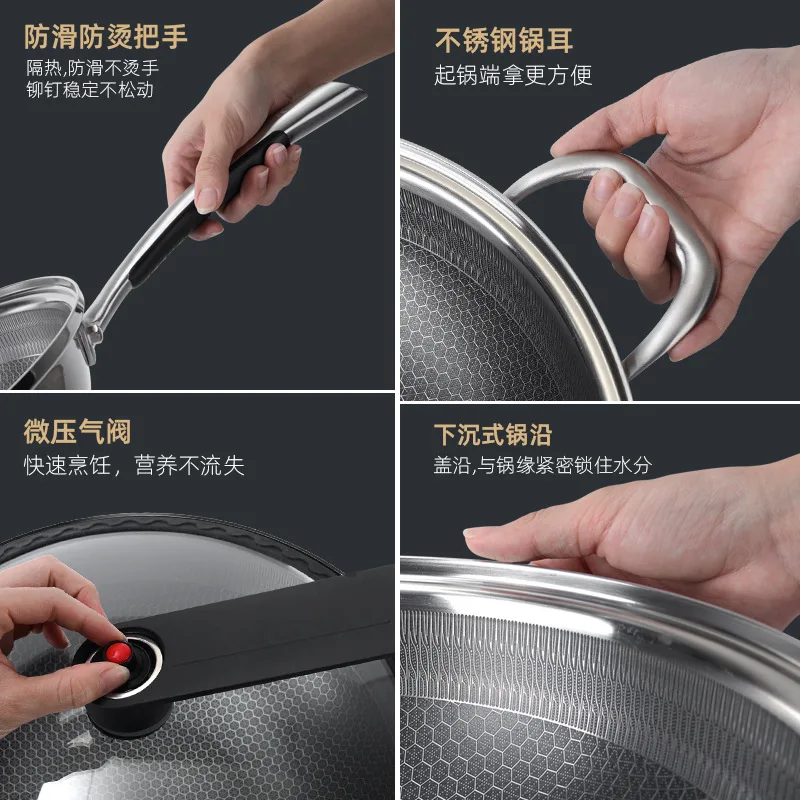 防滑防烫把手
隔热,防滑不烫手
铆钉稳定不松动

不锈钢锅耳
起锅端拿更方便

微压气阀
快速烹饪，营养不流失

下沉式锅沿
盖沿,与锅缘紧密锁住水分